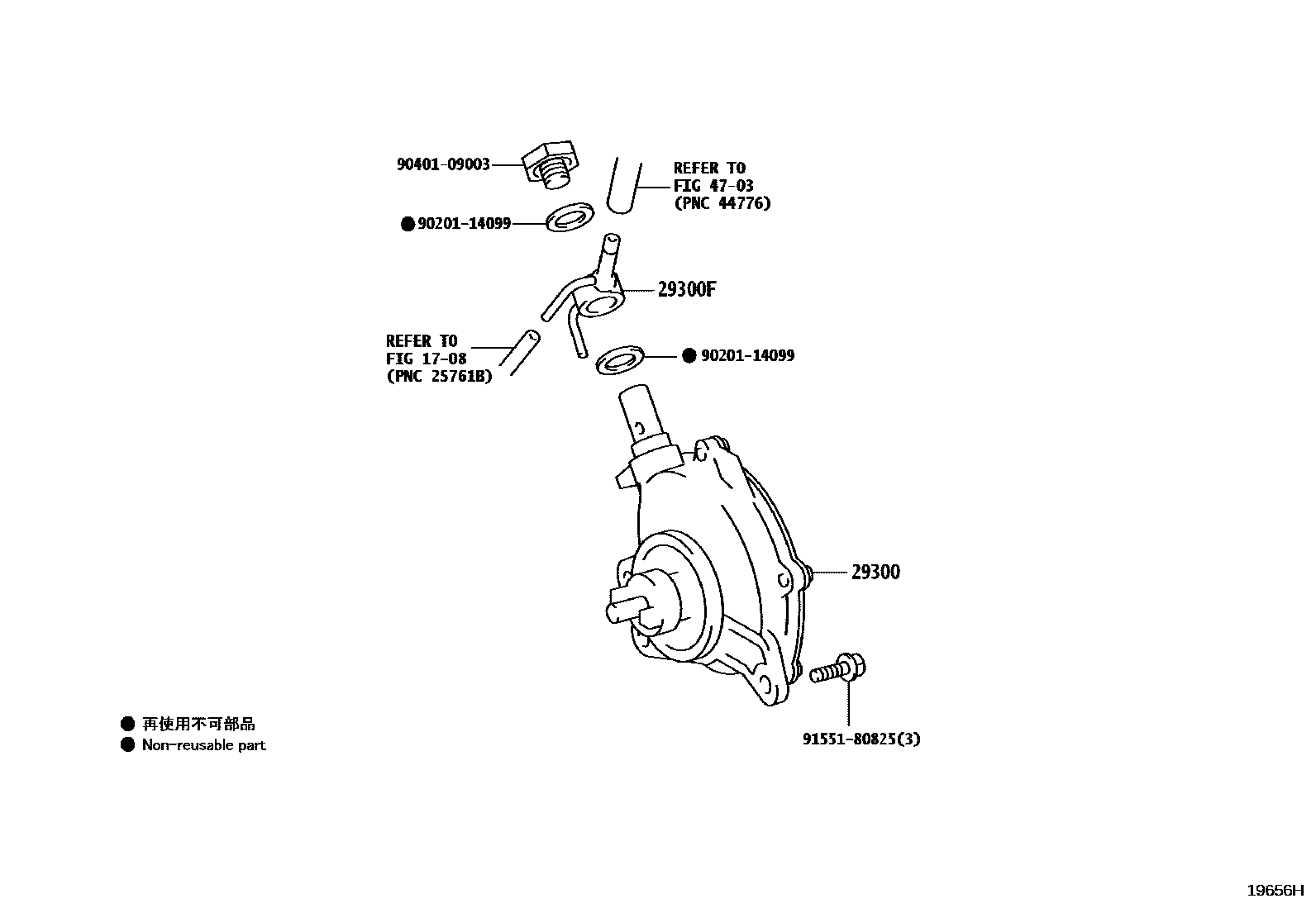 90401-09003

REFER TO
FIG 47-03
(PNC 44776)

● 90201-14099

29300F

REFER TO
FIG 17-08
(PNC 25761B)

● 90201-14099

29300

91551-80825(3)

● 再使用不可部品
● Non-reusable part

19656H