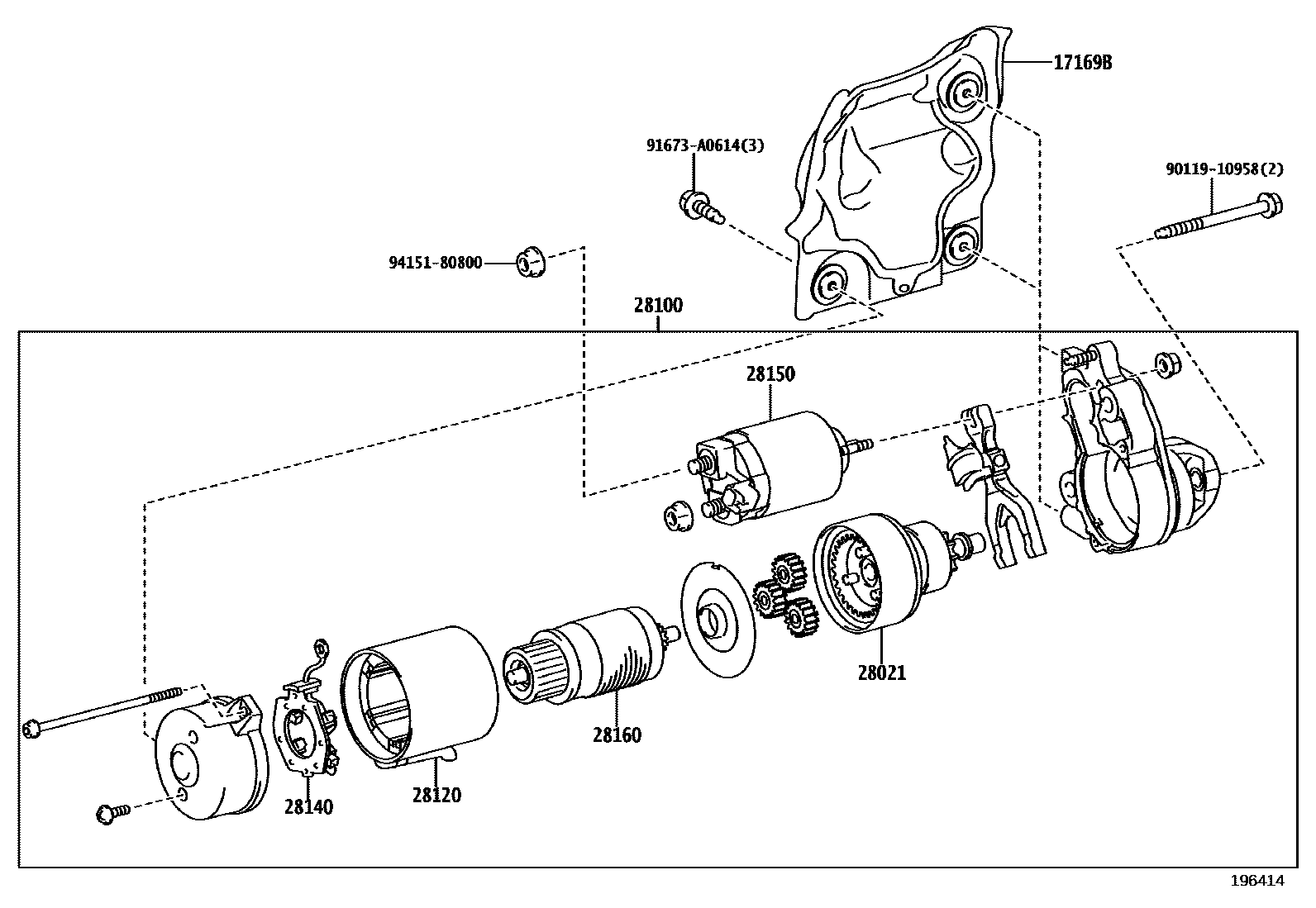 17169B
91673-A0614(3)
90119-10958(2)
94151-80800
28100
28150
28021
28160
28140
28120
196414