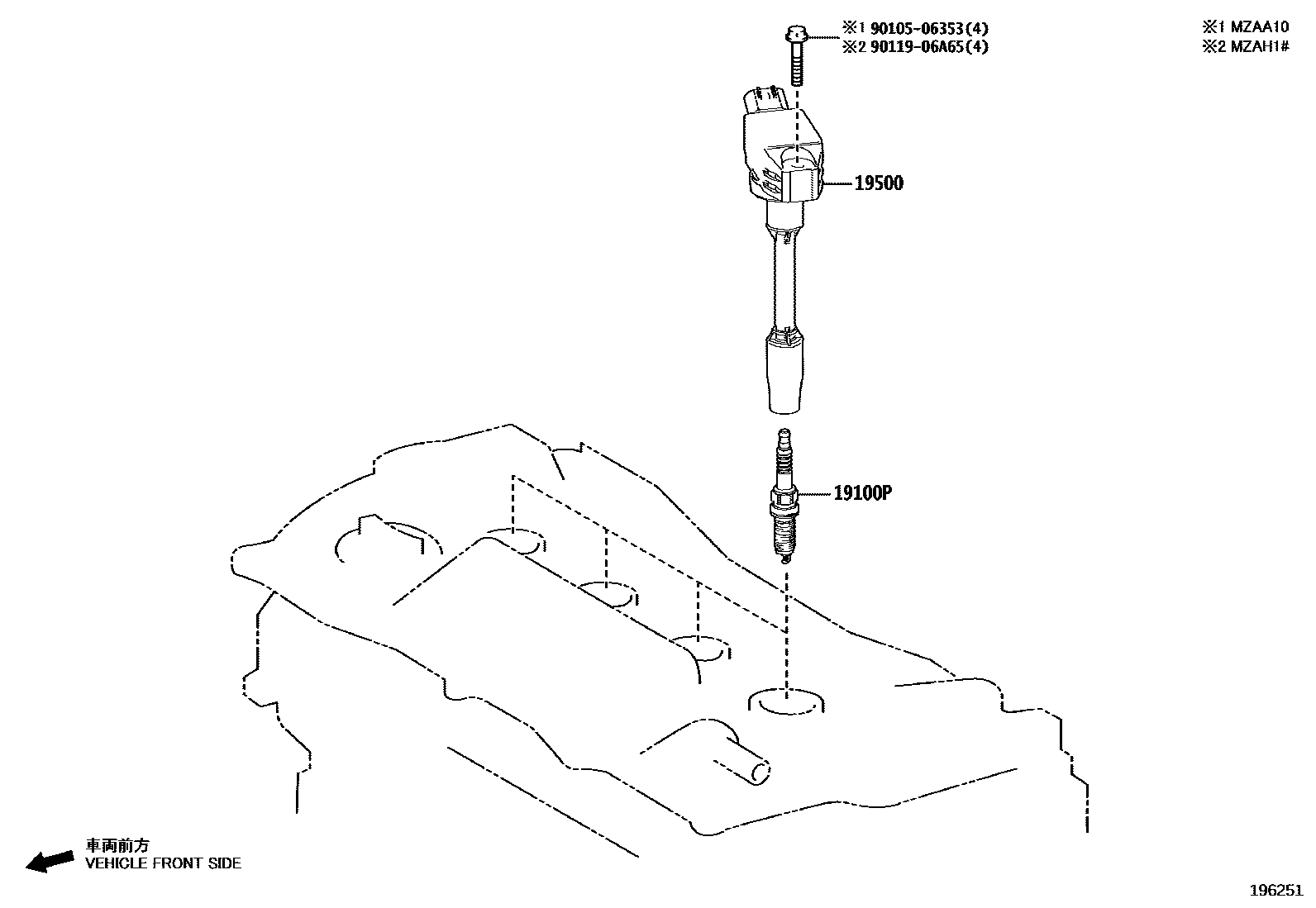 ※1 90105-06353(4)
※2 90119-06A65(4)

※1 MZAA10
※2 MZAH1#

19500

19100P

車両前方
VEHICLE FRONT SIDE

196251