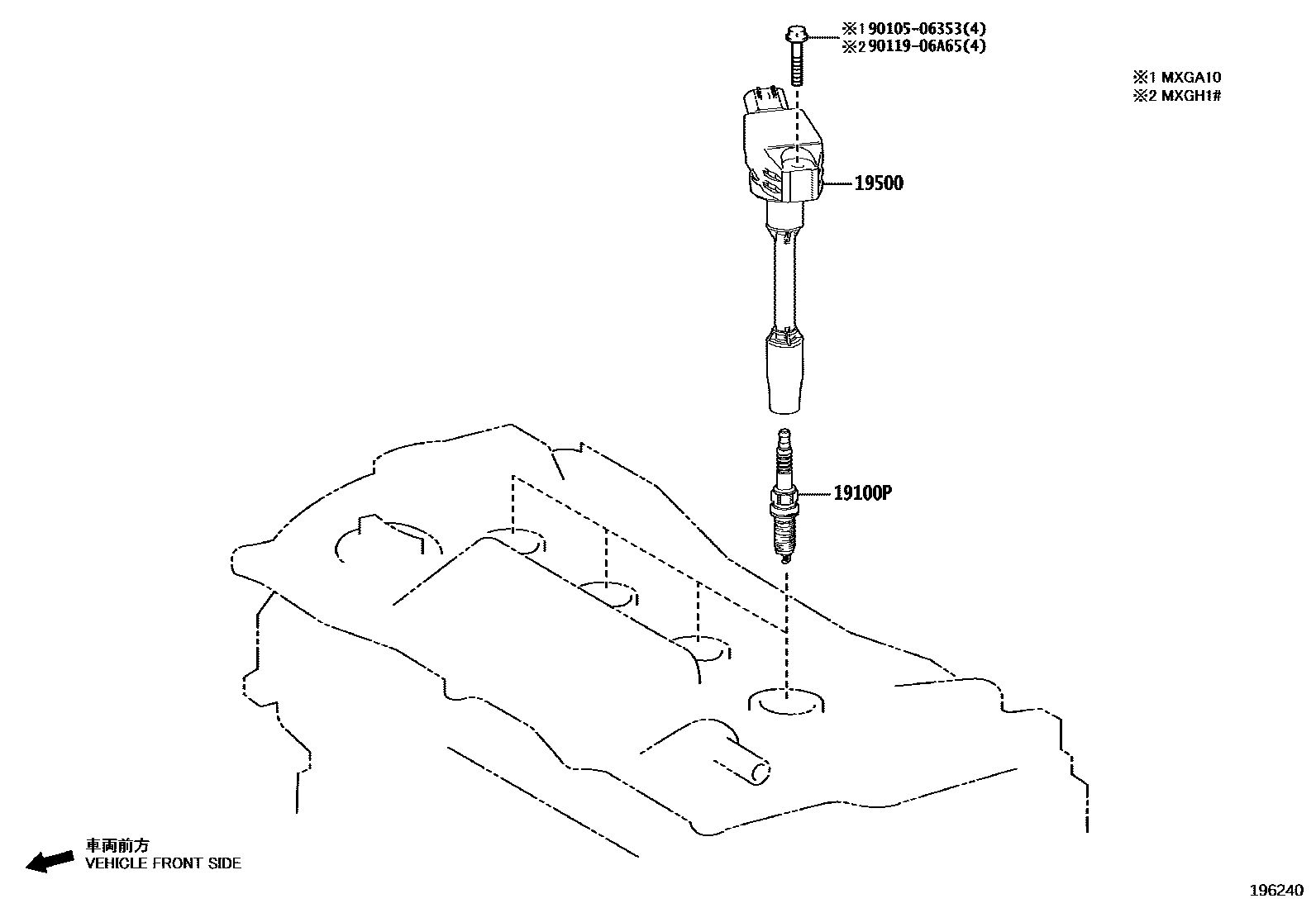 ※1 90105-06353(4)
※2 90119-06A65(4)

※1 MXGA10
※2 MXGH1#

19500

19100P

車両前方
VEHICLE FRONT SIDE

196240