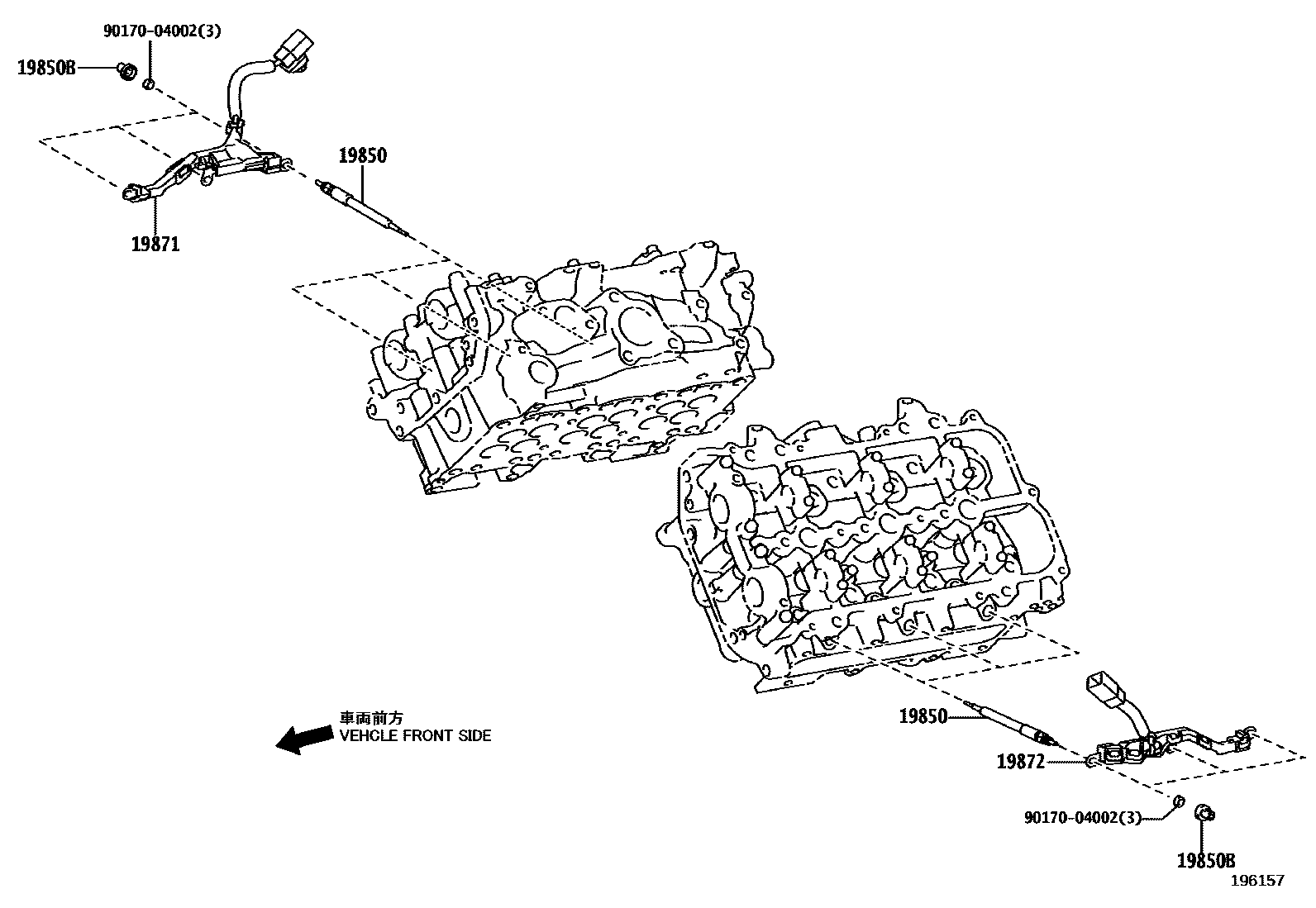 90170-04002(3)
19850B
19850
19871
車両前方
VEHCLE FRONT SIDE
19850
19872
90170-04002(3)
19850B
196157