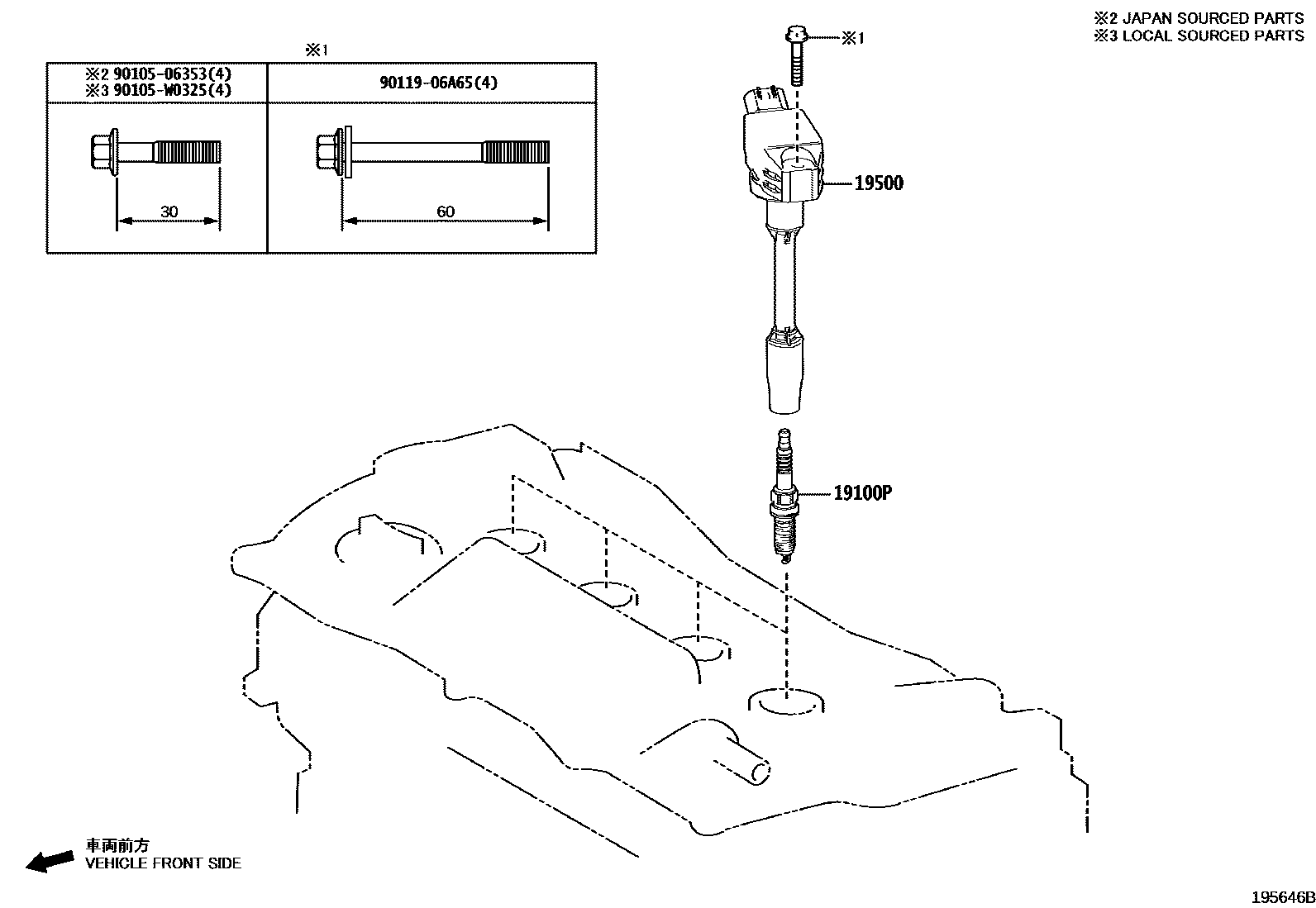 ※2 JAPAN SOURCED PARTS
※3 LOCAL SOURCED PARTS

※1

| ※2 90105-06353(4) ※3 90105-W0325(4) | 90119-06A65(4) |
|---|---|
| 30 | 60 |

※1

19500

19100P

車両前方
VEHICLE FRONT SIDE

195646B