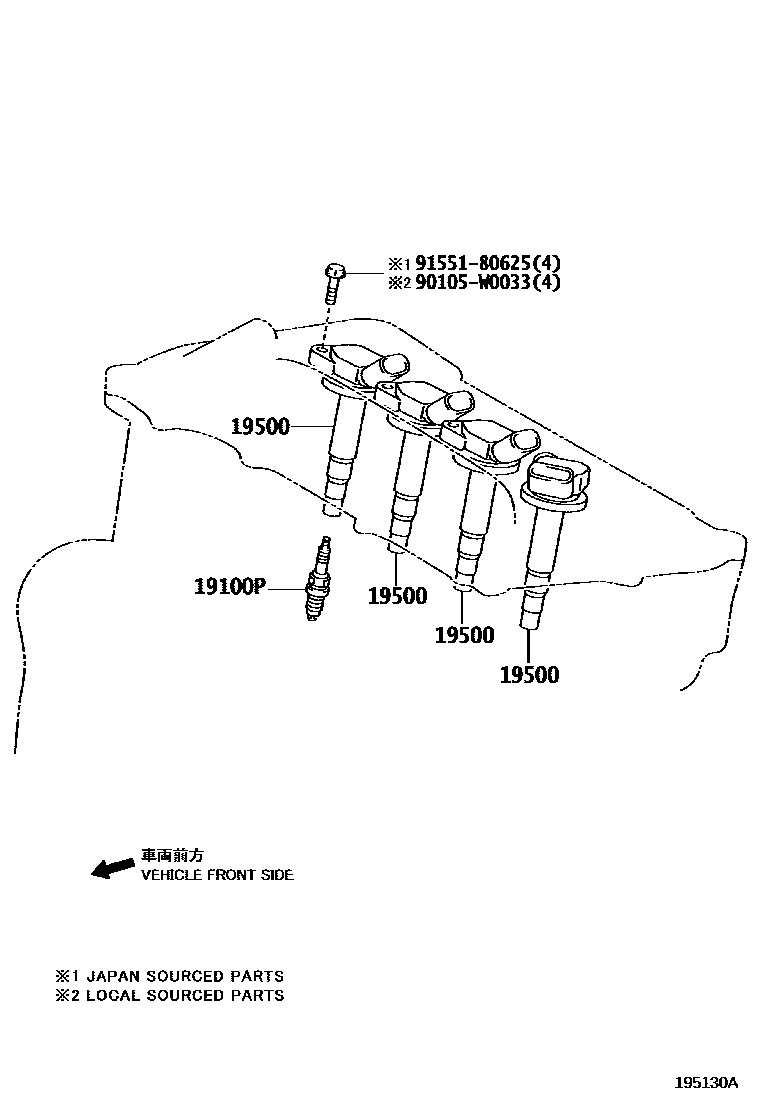 ※1 91551-80625(4)
※2 90105-W0033(4)

19500

19100P

19500

19500

19500

車両前方
VEHICLE FRONT SIDE

※1 JAPAN SOURCED PARTS
※2 LOCAL SOURCED PARTS

195130A