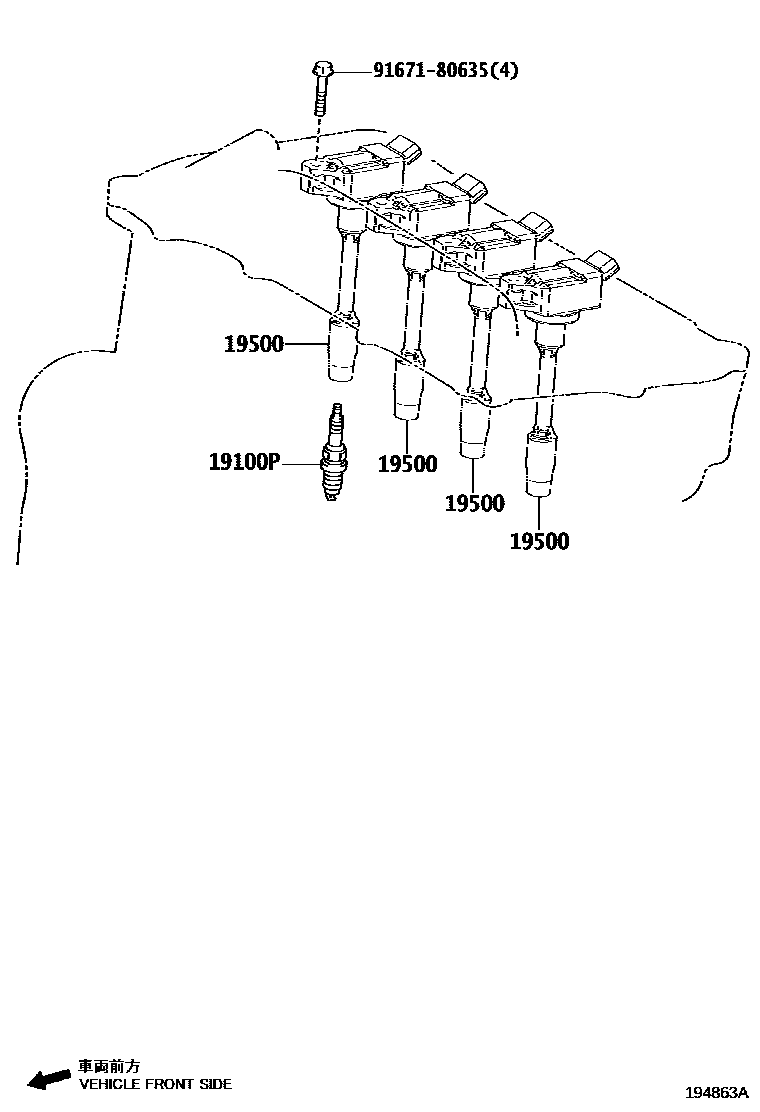 91671-80635(4)

19500

19100P

19500

19500

19500

車両前方
VEHICLE FRONT SIDE

194863A