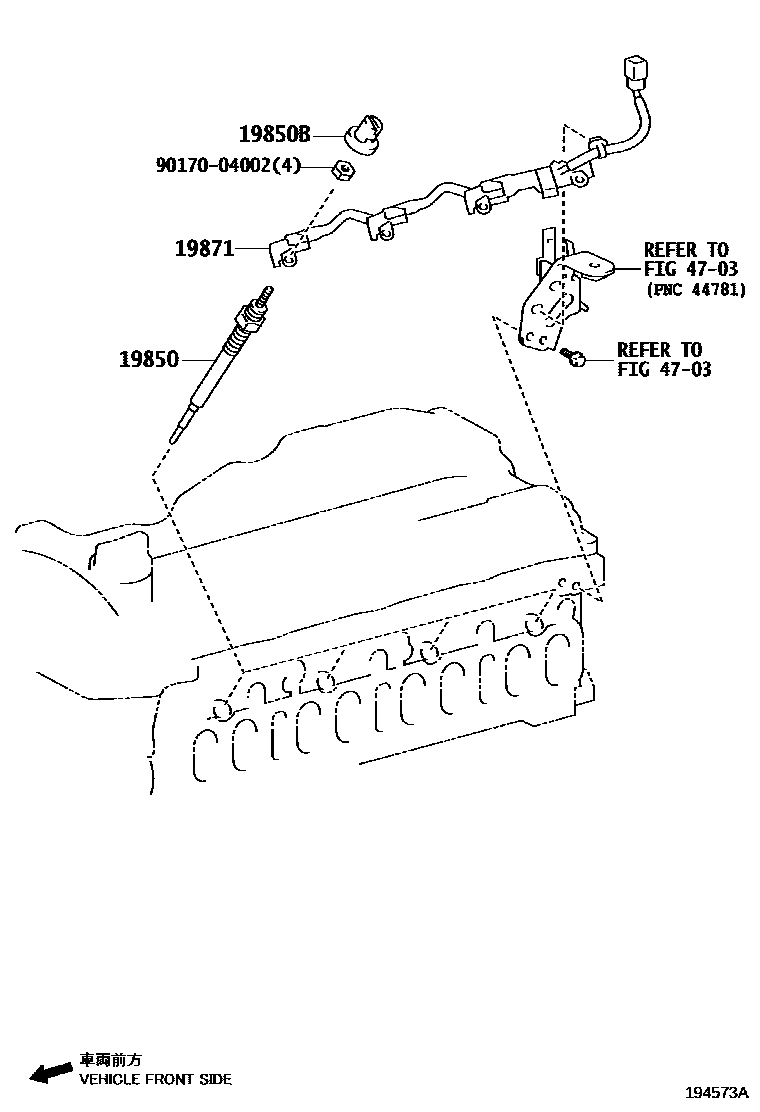 19850B
90170-04002(4)
19871
19850
REFER TO
FIG 47-03
(PNC 44781)
REFER TO
FIG 47-03

車両前方
VEHICLE FRONT SIDE

194573A