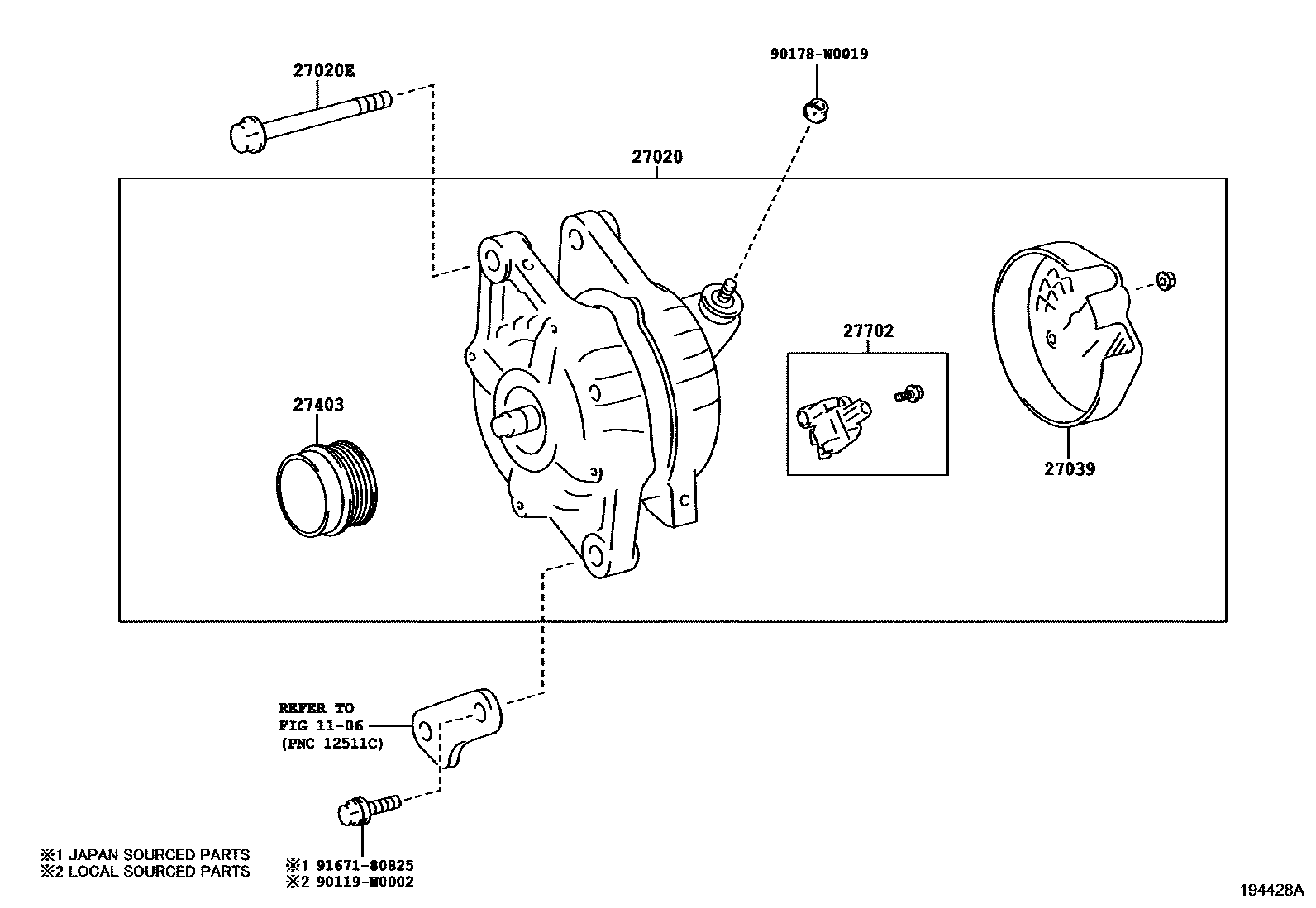 27020E

90178-W0019

27020

27702

27403

27039

REFER TO
FIG 11-06
(PNC 12511C)

※1 JAPAN SOURCED PARTS
※2 LOCAL SOURCED PARTS

※1 91671-80825
※2 90119-W0002

194428A