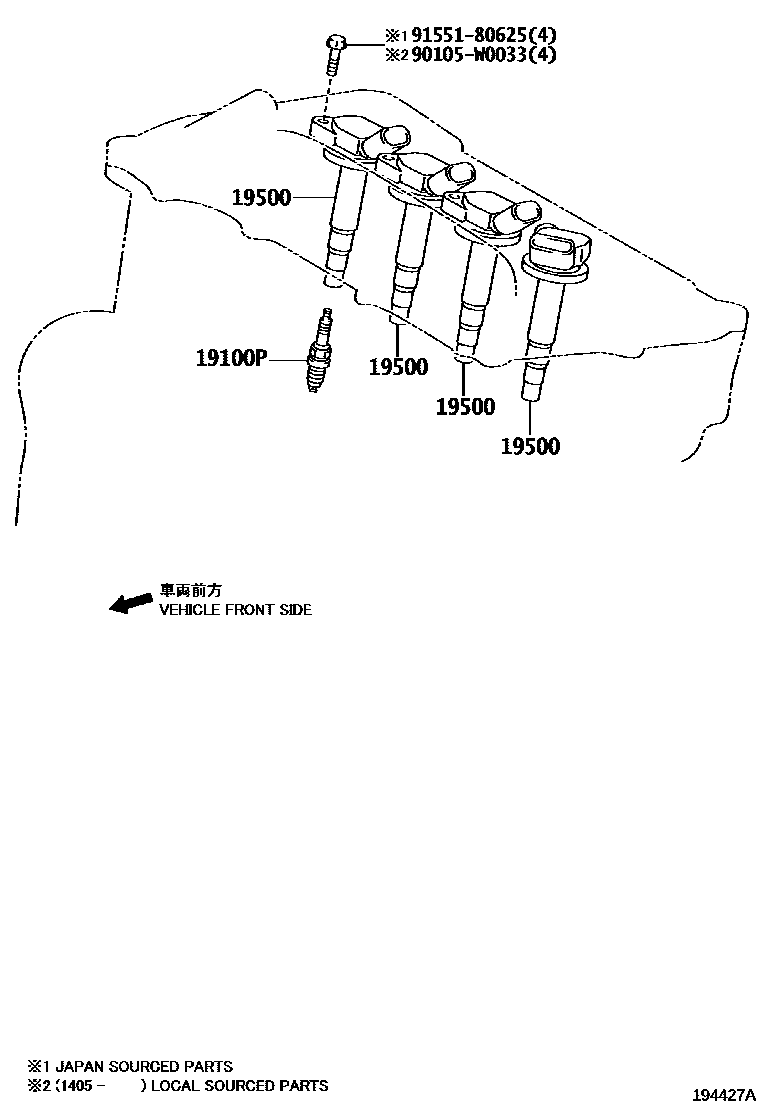 ※1 91551-80625(4)
※2 90105-W0033(4)

19500

19100P

19500

19500

19500

車両前方
VEHICLE FRONT SIDE

※1 JAPAN SOURCED PARTS
※2 (1405 - ) LOCAL SOURCED PARTS

194427A