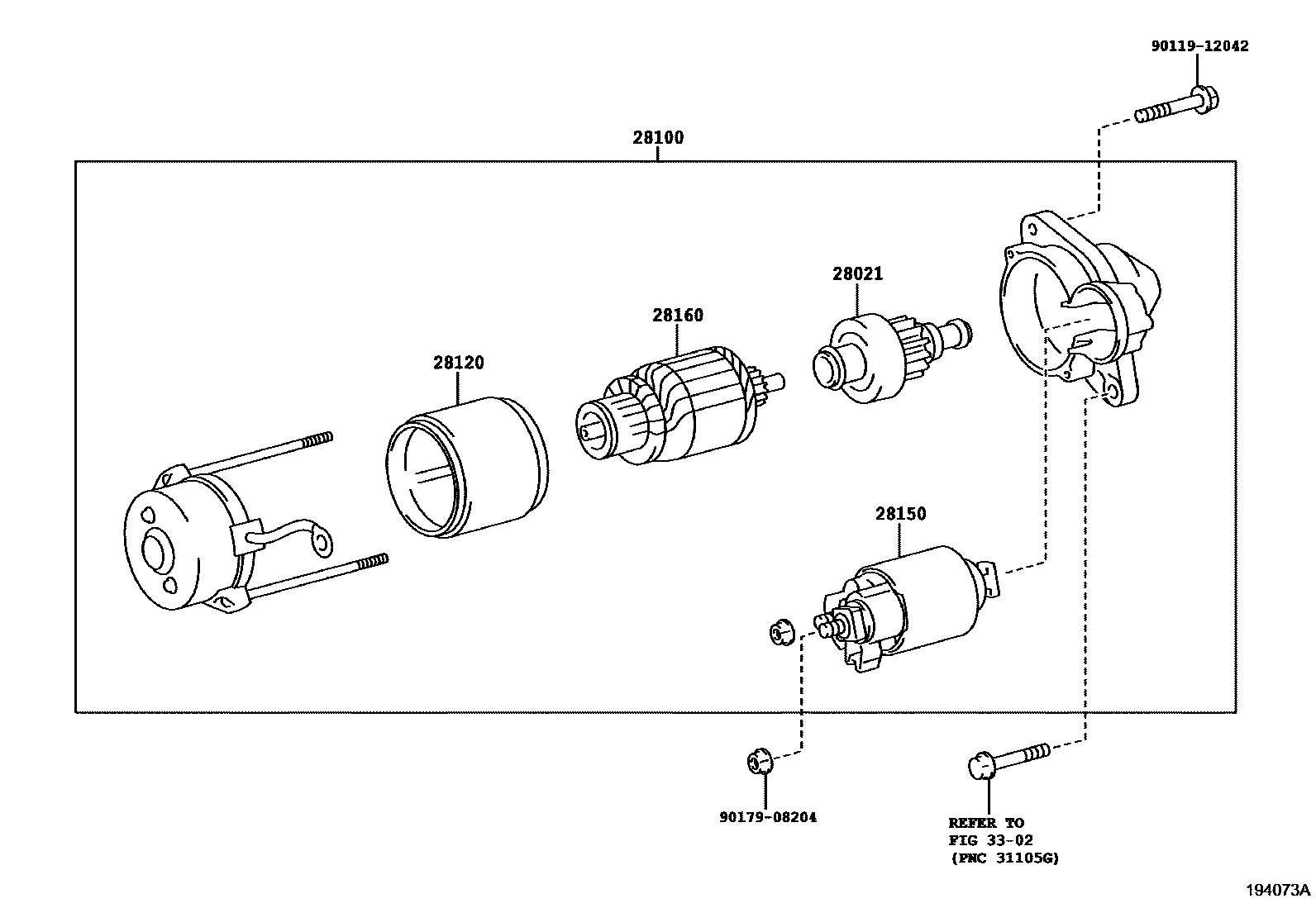 90119-12042

28100

28021

28160

28120

28150

90179-08204

REFER TO
FIG 33-02
(PNC 31105G)

194073A