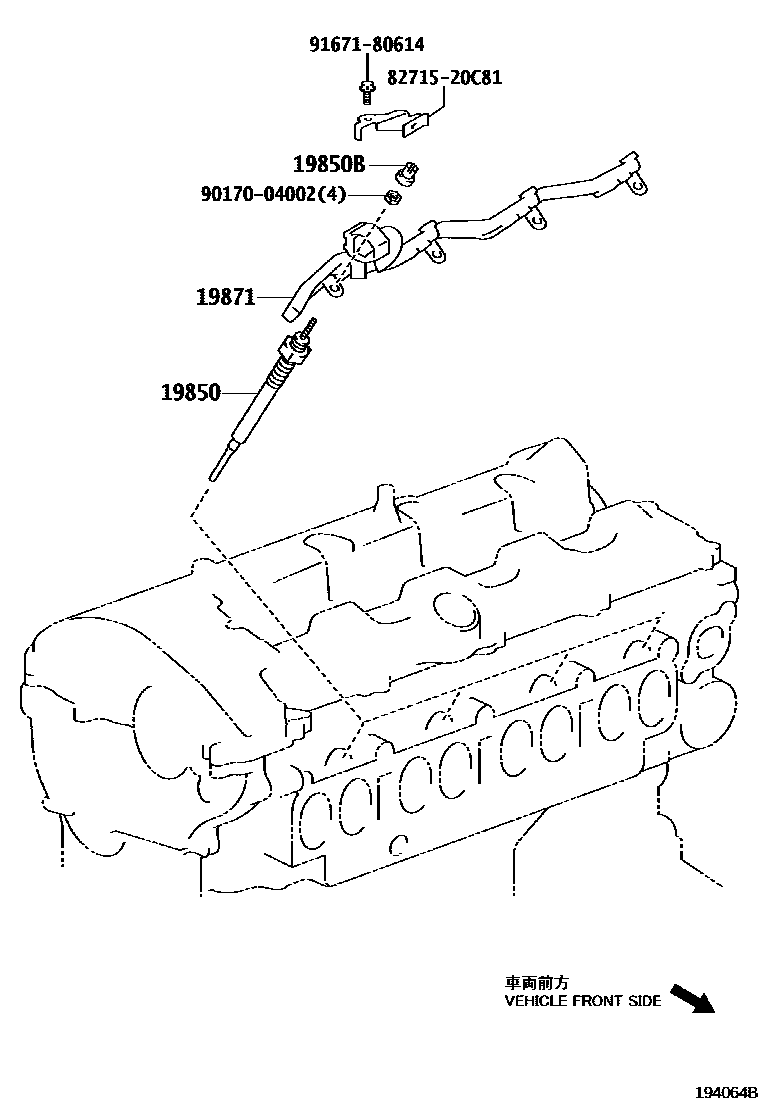 91671-80614
82715-20C81
19850B
90170-04002(4)
19871
19850

車両前方
VEHICLE FRONT SIDE

194064B