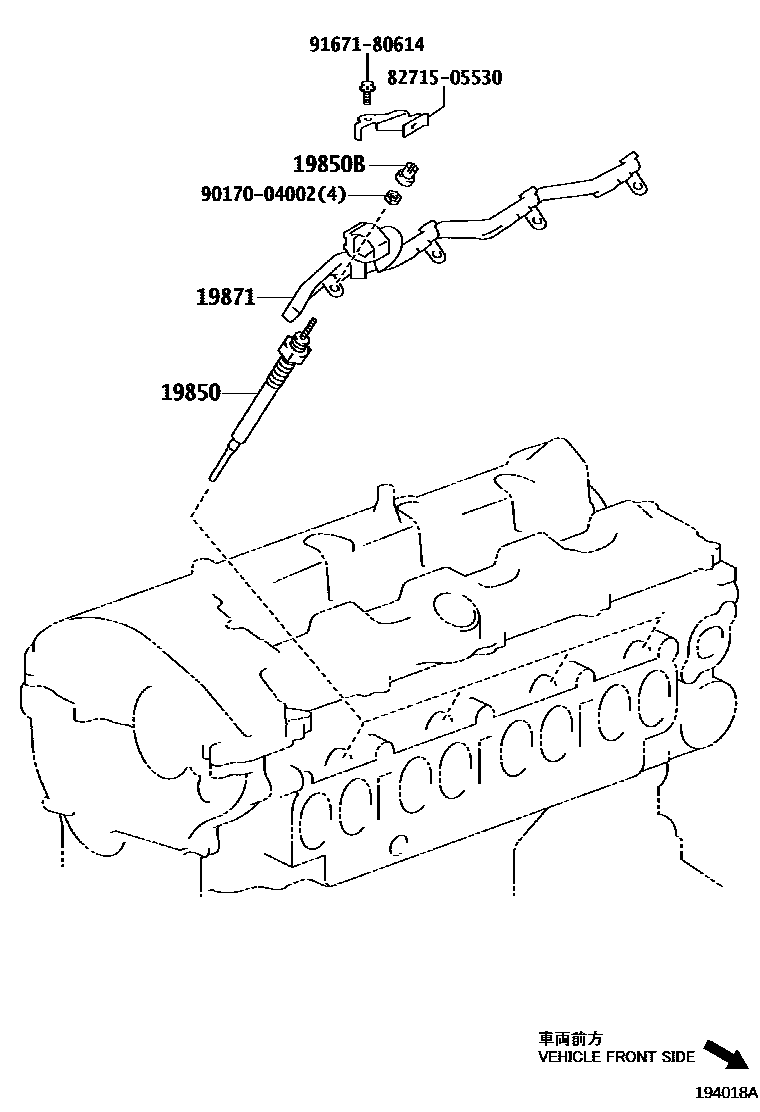 91671-80614
82715-05530
19850B
90170-04002(4)
19871
19850
車両前方
VEHICLE FRONT SIDE
194018A