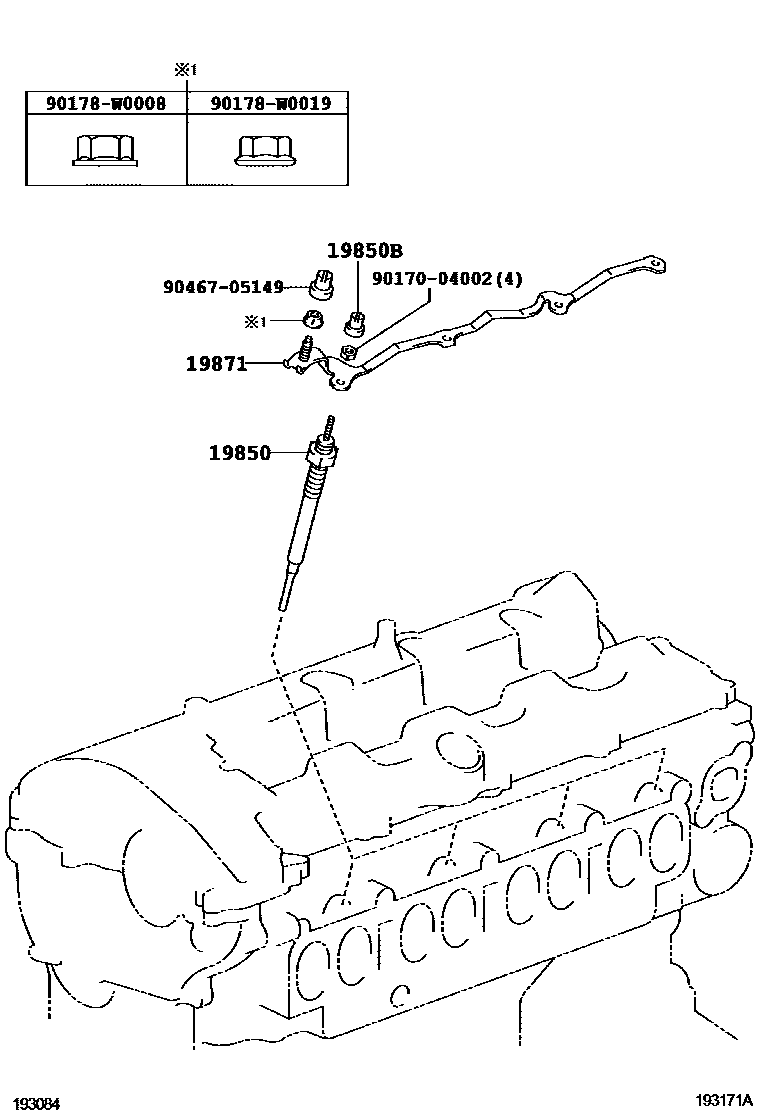 ※1

| 90178-W0008 | 90178-W0019 |
|---|---|
| | |

19850B
90467-05149
90170-04002(4)
※1
19871
19850
193084
193171A