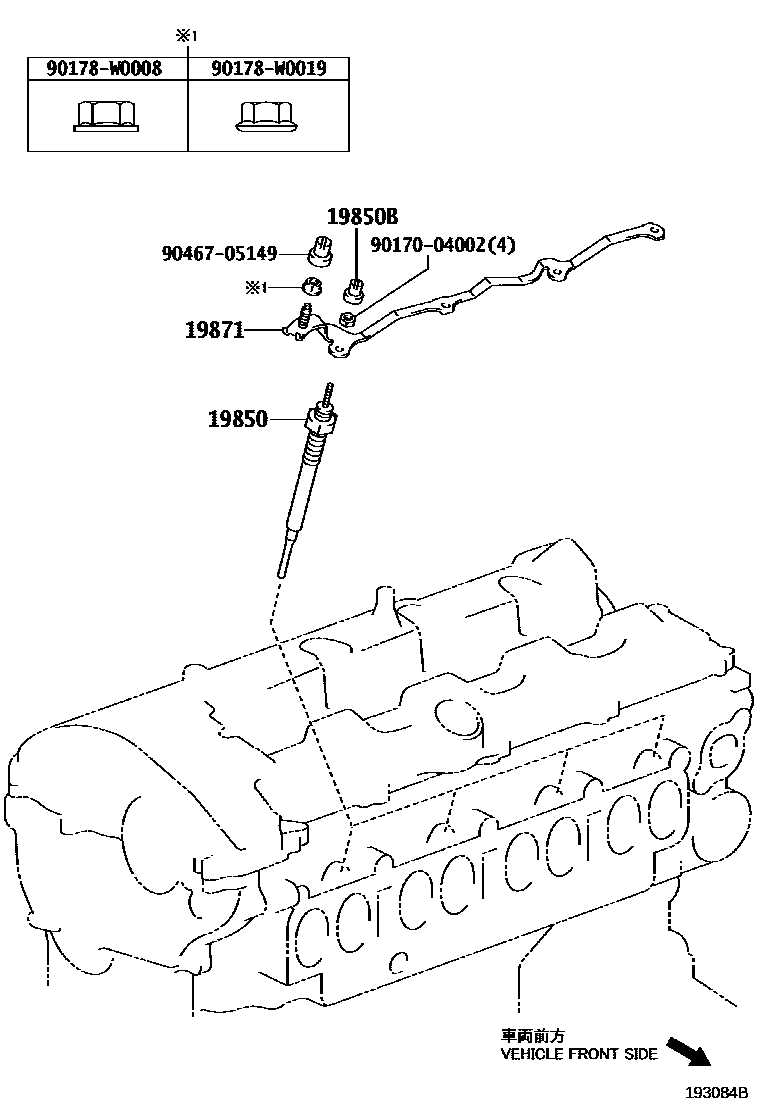 ※1

| 90178-W0008 | 90178-W0019 |
|---|---|
| | |

19850B
90467-05149
90170-04002(4)
※1
19871
19850

車両前方
VEHICLE FRONT SIDE

193084B