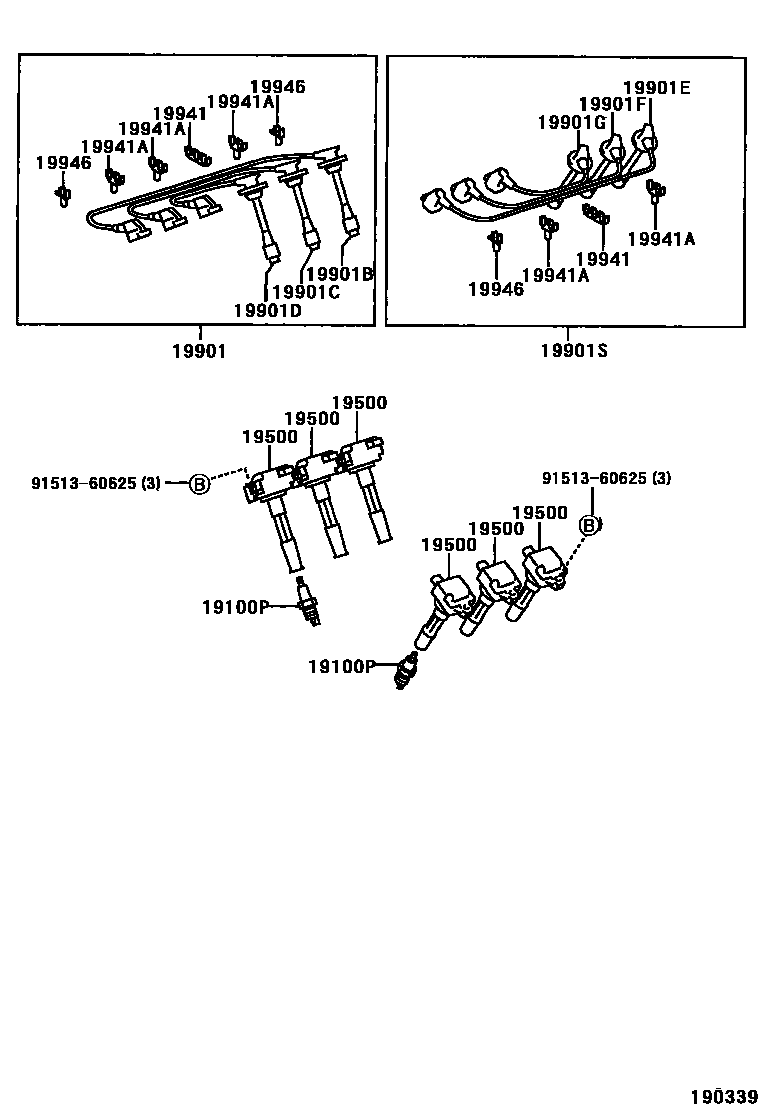 19946
19941A
19941
19941A
19941A
19946
19901B
19901C
19901D
19901

19901E
19901F
19901G
19941A
19941
19941A
19946
19901S

19500
19500
19500
91513-60625 (3)
B
19100P

91513-60625 (3)
B
19500
19500
19500
19100P

190339