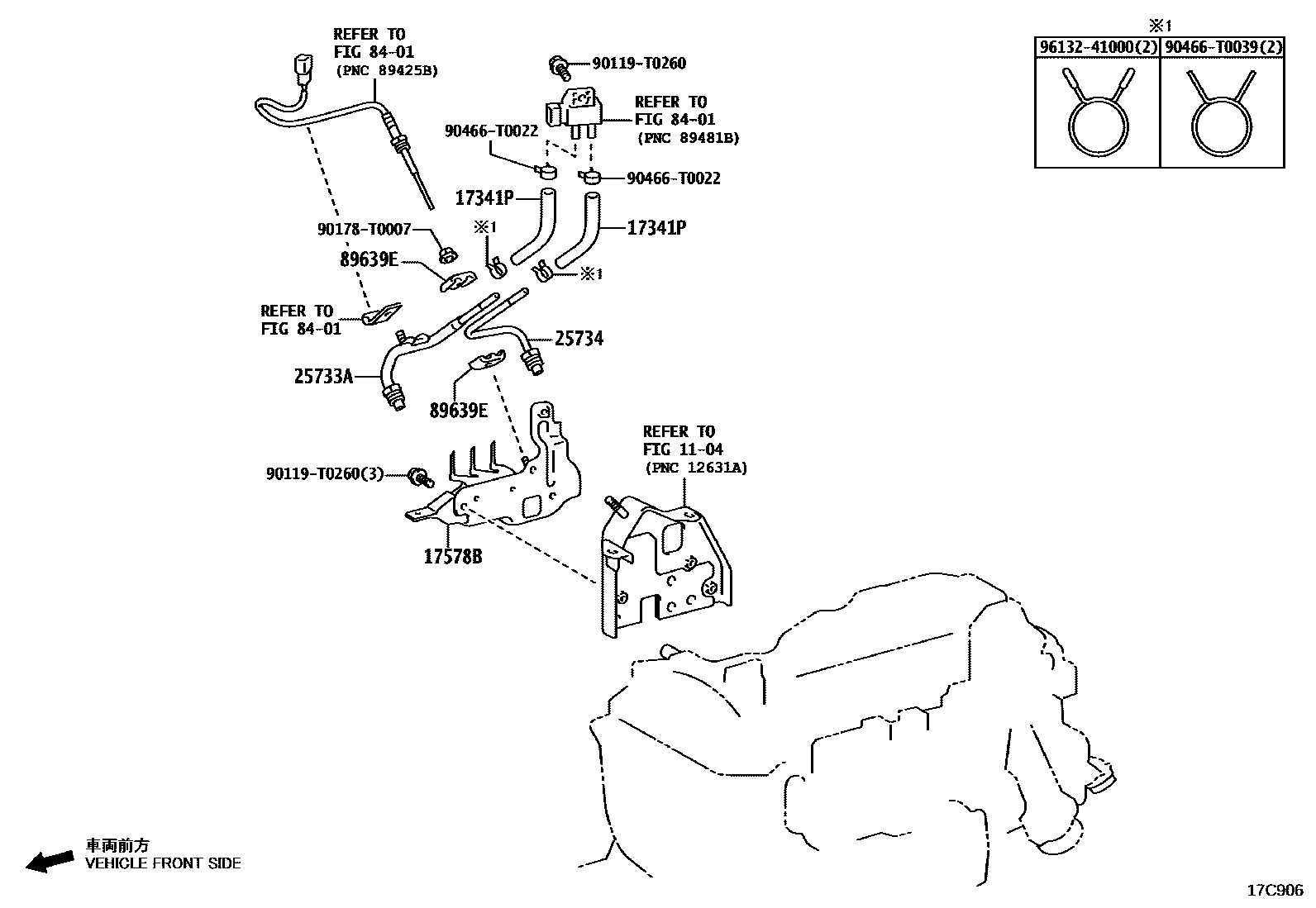 REFER TO
FIG 84-01
(PNC 89425B)

90119-T0260

REFER TO
FIG 84-01
(PNC 89481B)

90466-T0022

90466-T0022

17341P

17341P

90178-T0007

※1

89639E

※1

REFER TO
FIG 84-01

25734

25733A

89639E

REFER TO
FIG 11-04
(PNC 12631A)

90119-T0260(3)

17578B

※1

| 96132-41000(2) | 90466-T0039(2) |
|---|---|
| | |

車両前方
VEHICLE FRONT SIDE

17C906