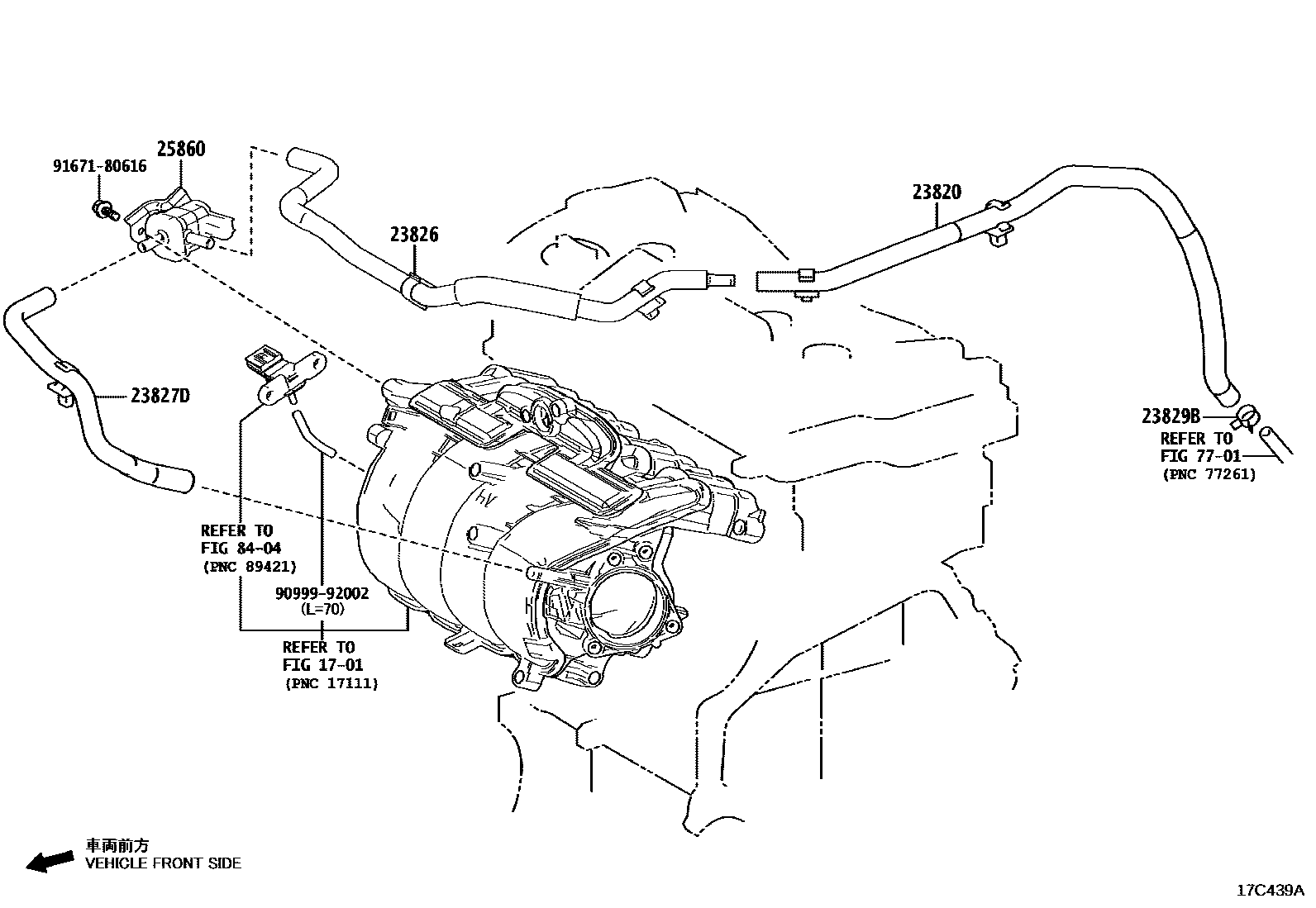 91671-80616
25860
23826
23820
23827D
23829B
REFER TO
FIG 77-01
(PNC 77261)
REFER TO
FIG 84-04
(PNC 89421)
90999-92002
(L=70)
REFER TO
FIG 17-01
(PNC 17111)
車両前方
VEHICLE FRONT SIDE
17C439A