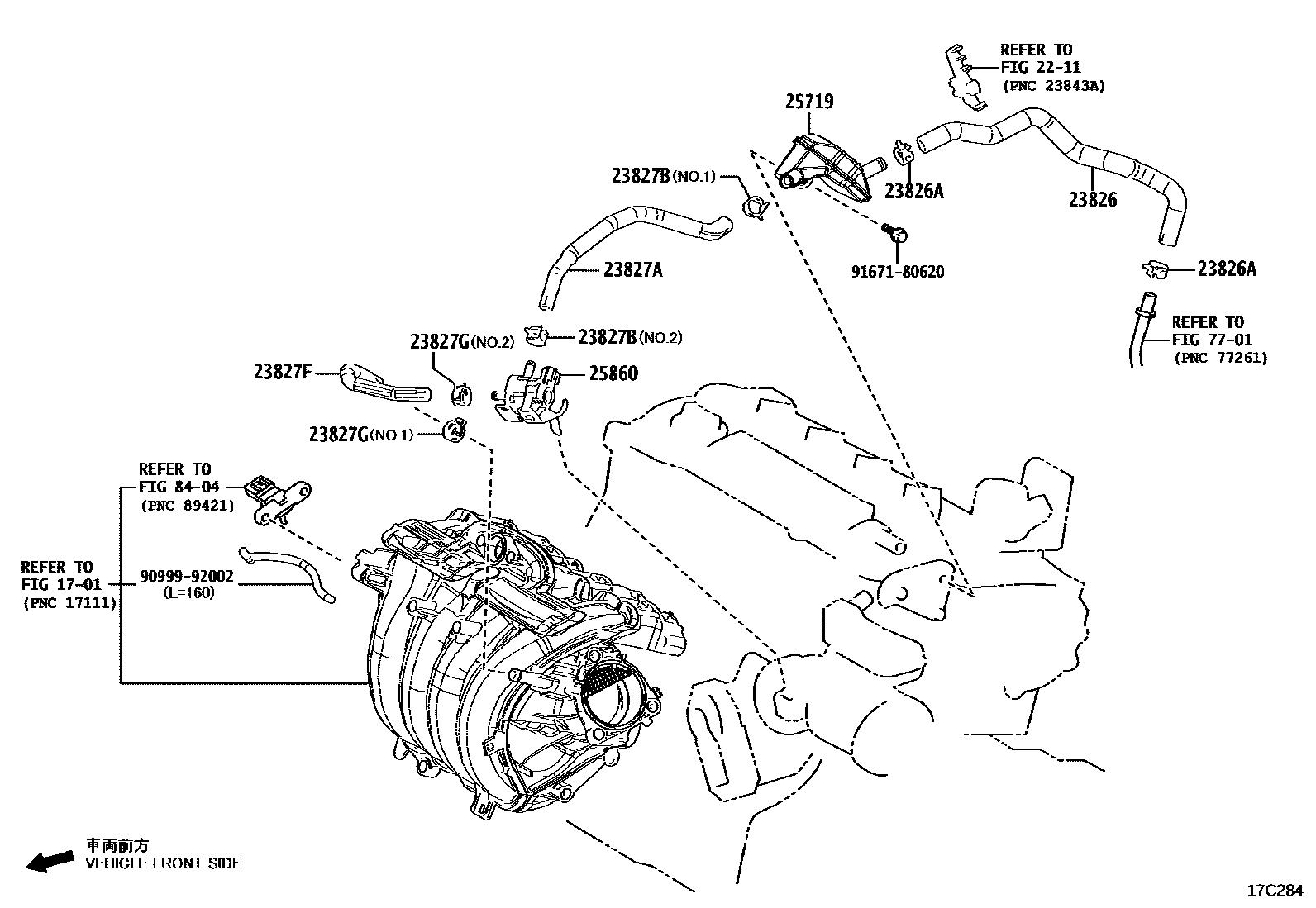 REFER TO
FIG 22-11
(PNC 23843A)

25719

23827B(NO.1)

23826A

23826

91671-80620

23827A

23826A

REFER TO
FIG 77-01
(PNC 77261)

23827G(NO.2)

23827B(NO.2)

23827F

25860

23827G(NO.1)

REFER TO
FIG 84-04
(PNC 89421)

REFER TO
FIG 17-01
(PNC 17111)

90999-92002
(L=160)

車両前方
VEHICLE FRONT SIDE

17C284