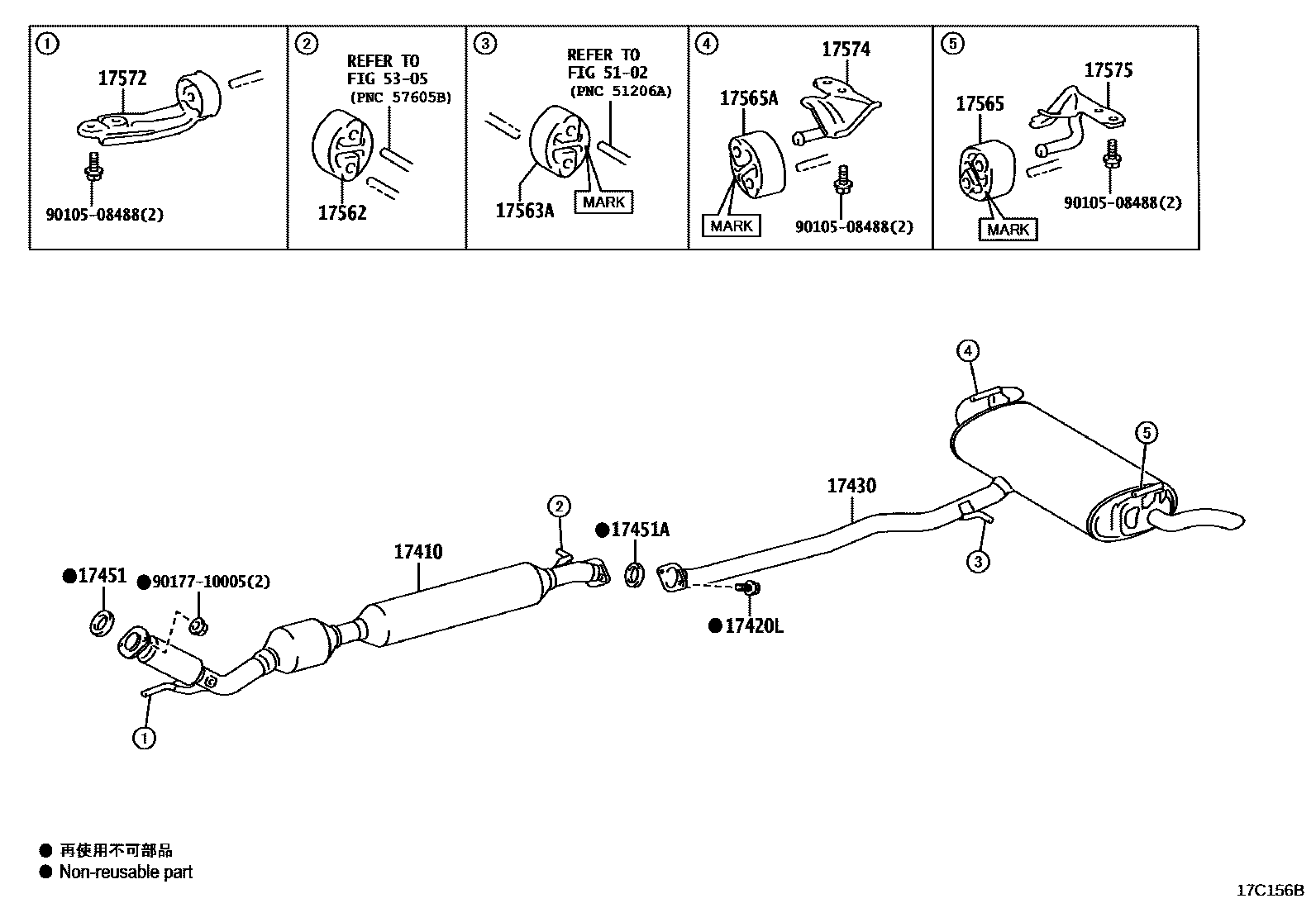 ①
17572
90105-08488(2)

②
REFER TO
FIG 53-05
(PNC 57605B)
17562

③
REFER TO
FIG 51-02
(PNC 51206A)
17563A
MARK

④
17574
17565A
MARK
90105-08488(2)

⑤
17575
17565
MARK
90105-08488(2)

④
⑤
17430
③
②
●17451A
17410
●17451
●90177-10005(2)
●17420L
①

● 再使用不可部品
● Non-reusable part

17C156B