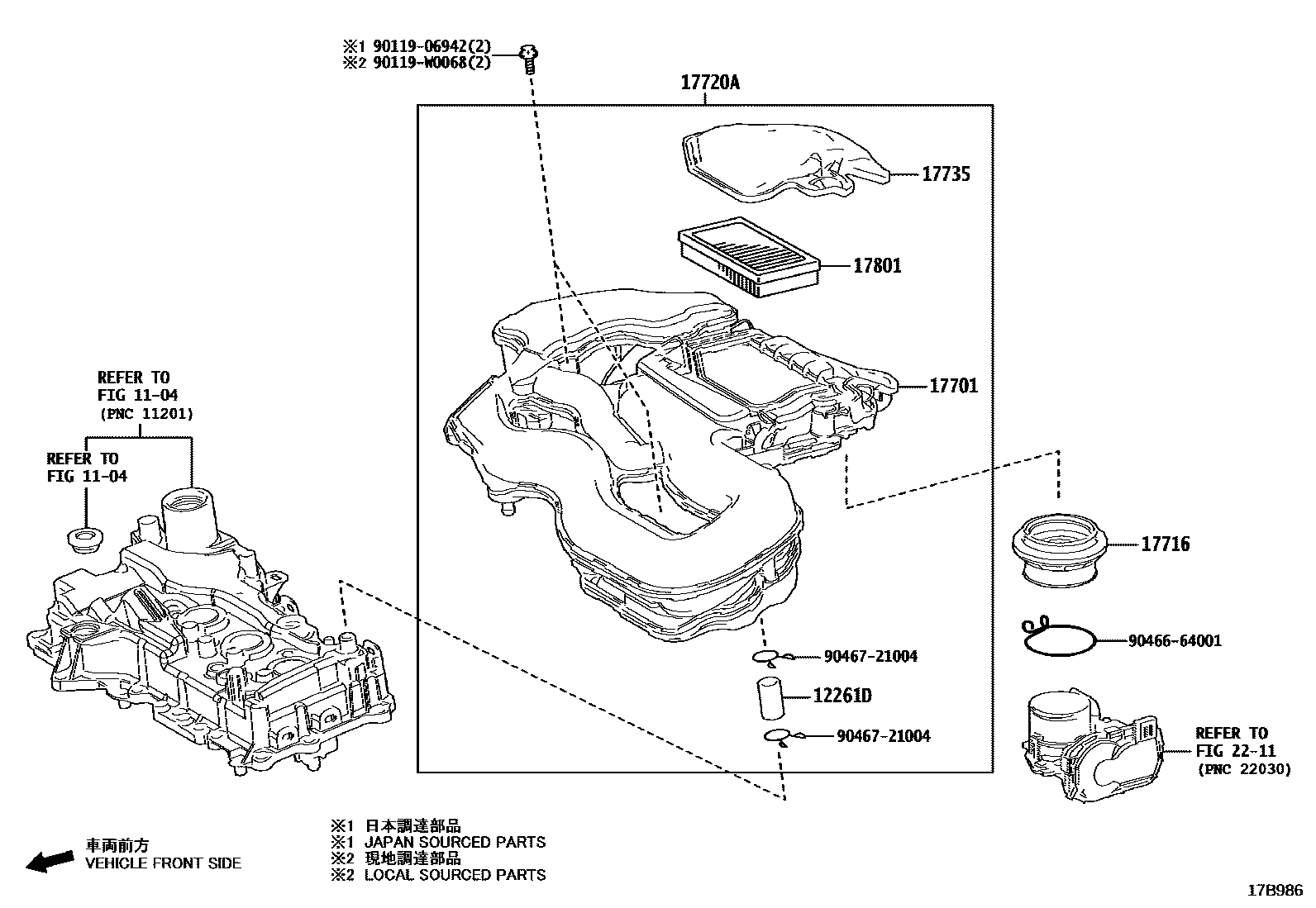 ※1 90119-06942(2)
※2 90119-W0068(2)

17720A

17735

17801

17701

REFER TO
FIG 11-04
(PNC 11201)

REFER TO
FIG 11-04

17716

90466-64001

90467-21004

12261D

90467-21004

REFER TO
FIG 22-11
(PNC 22030)

車両前方
VEHICLE FRONT SIDE

※1 日本調達部品
※1 JAPAN SOURCED PARTS
※2 現地調達部品
※2 LOCAL SOURCED PARTS

17B986