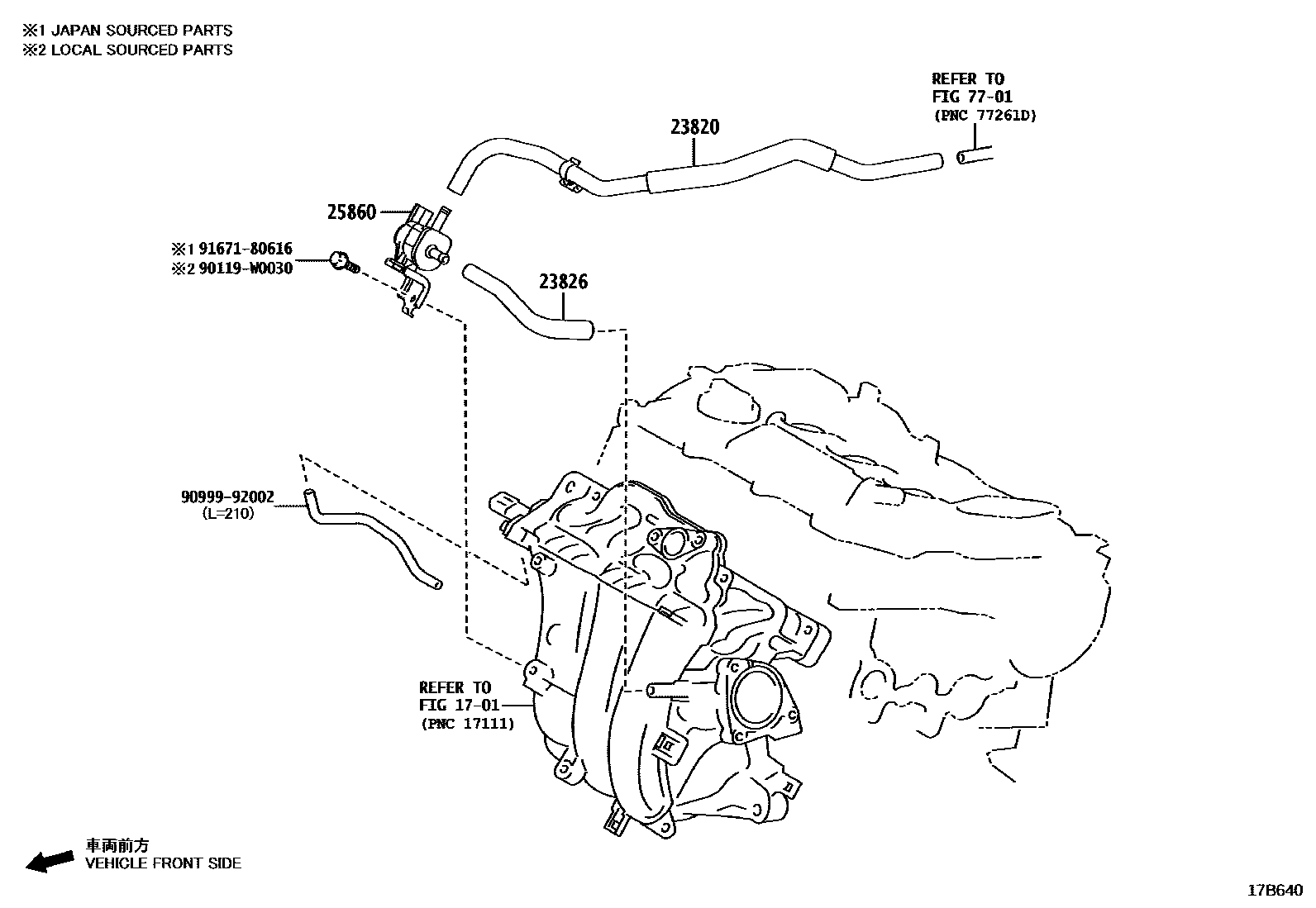 ※1 JAPAN SOURCED PARTS
※2 LOCAL SOURCED PARTS

REFER TO
FIG 77-01
(PNC 77261D)

23820

25860

※1 91671-80616
※2 90119-W0030

23826

90999-92002
(L=210)

REFER TO
FIG 17-01
(PNC 17111)

車両前方
VEHICLE FRONT SIDE

17B640