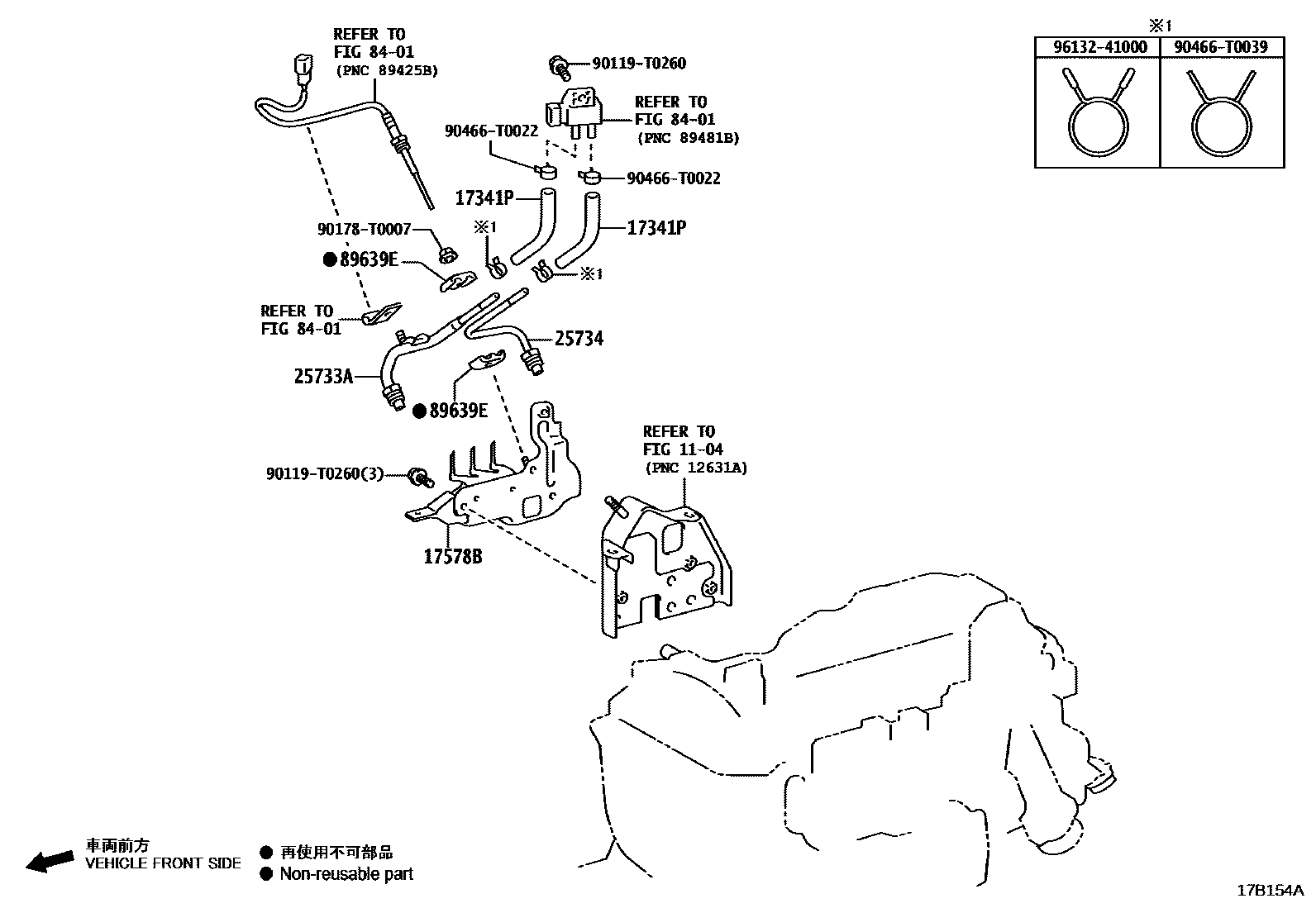 REFER TO
FIG 84-01
(PNC 89425B)

90119-T0260

REFER TO
FIG 84-01
(PNC 89481B)

90466-T0022

90466-T0022

17341P

17341P

90178-T0007

※1

● 89639E

※1

REFER TO
FIG 84-01

25734

25733A

● 89639E

REFER TO
FIG 11-04
(PNC 12631A)

90119-T0260(3)

17578B

※1

| 96132-41000 | 90466-T0039 |
|---|---|
| | |

車両前方
VEHICLE FRONT SIDE

● 再使用不可部品
● Non-reusable part

17B154A