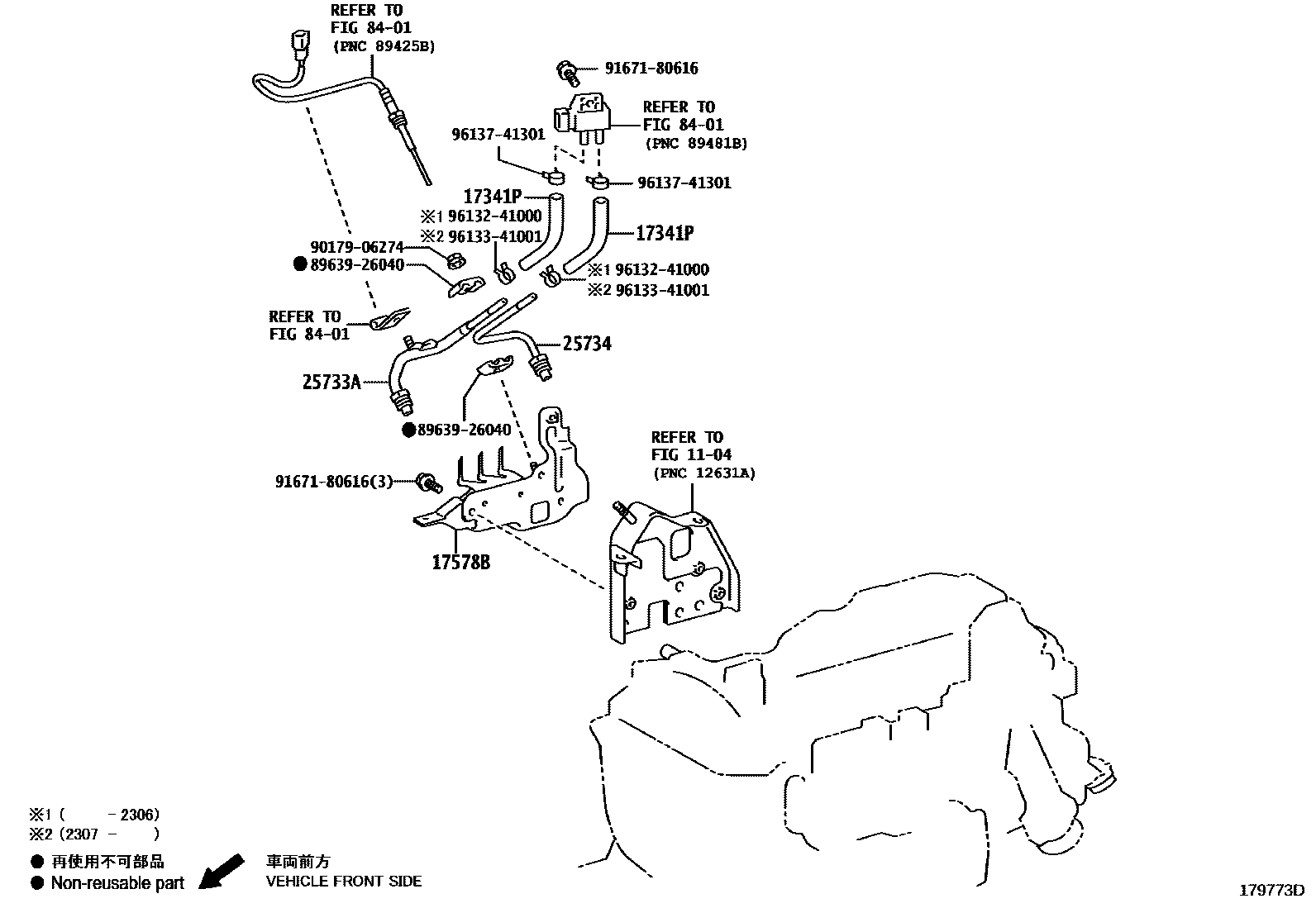 REFER TO
FIG 84-01
(PNC 89425B)

91671-80616

REFER TO
FIG 84-01
(PNC 89481B)

96137-41301

96137-41301

17341P

※1 96132-41000
※2 96133-41001

17341P

90179-06274
● 89639-26040

※1 96132-41000
※2 96133-41001

REFER TO
FIG 84-01

25734

25733A

● 89639-26040

REFER TO
FIG 11-04
(PNC 12631A)

91671-80616(3)

17578B

※1 (  - 2306)
※2 (2307 -  )

● 再使用不可部品
● Non-reusable part

車両前方
VEHICLE FRONT SIDE

179773D