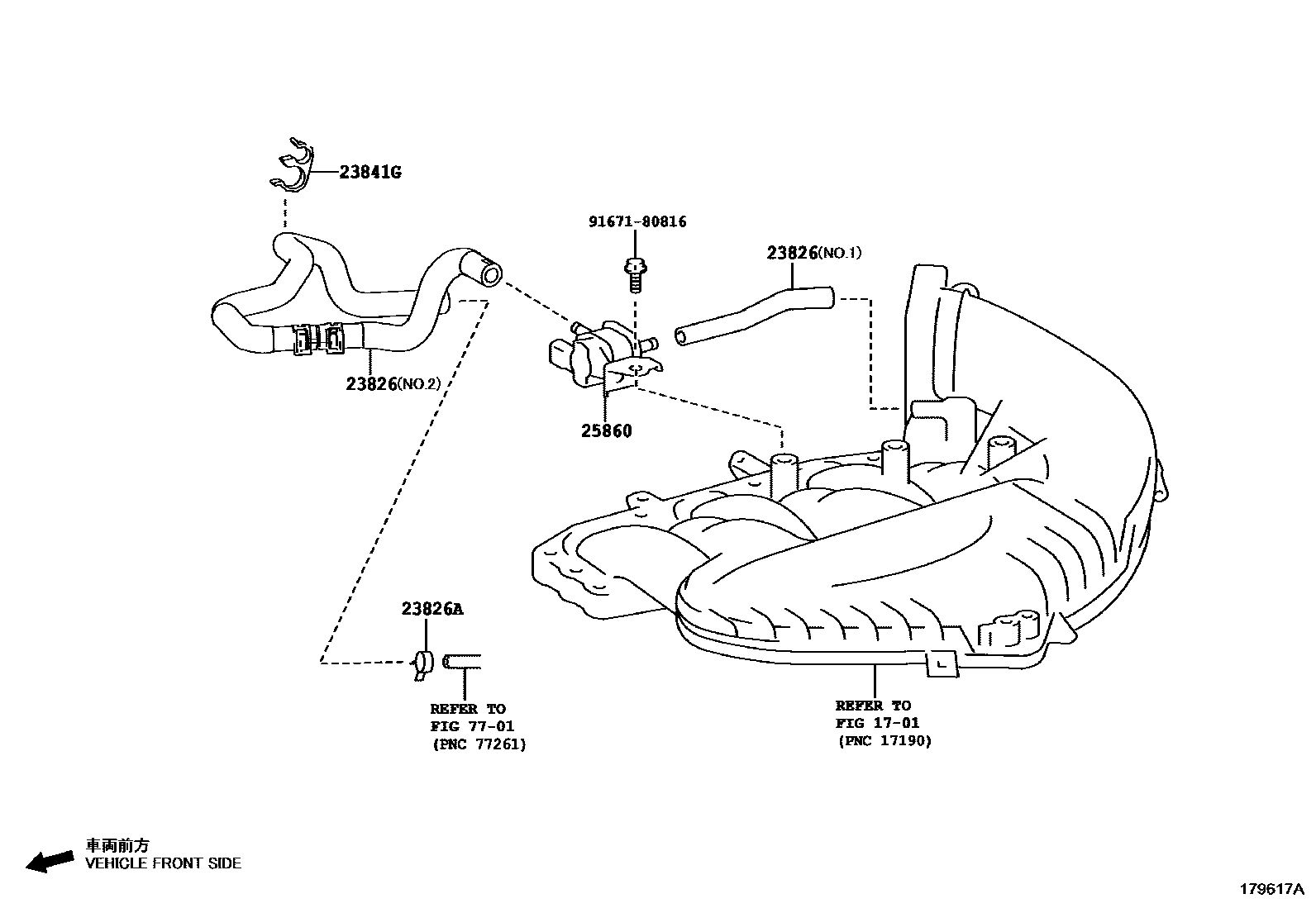 23841G

91671-80816

23826(NO.1)

23826(NO.2)

25860

23826A

REFER TO
FIG 77-01
(PNC 77261)

REFER TO
FIG 17-01
(PNC 17190)

車両前方
VEHICLE FRONT SIDE

179617A