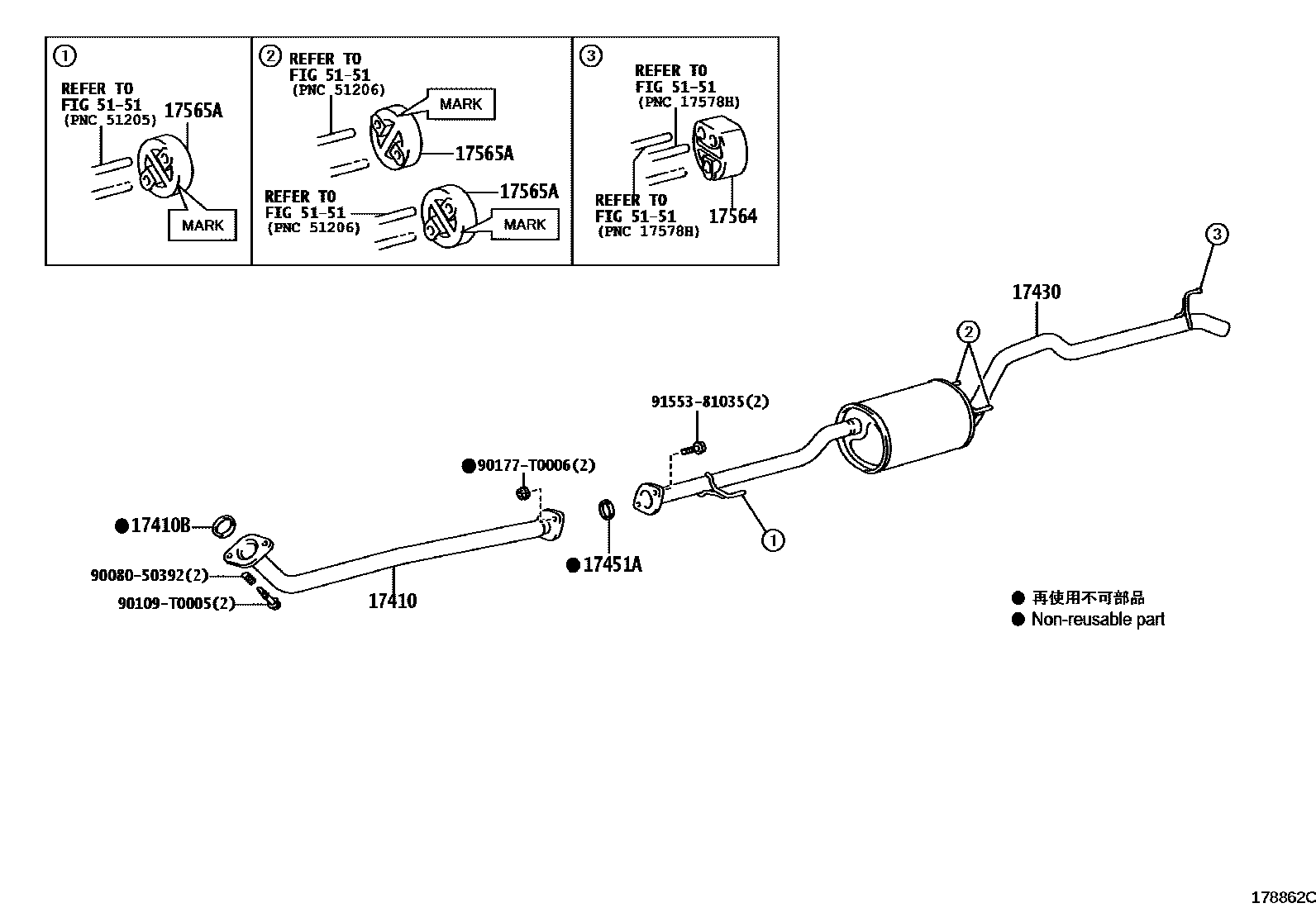 ①
REFER TO
FIG 51-51
(PNC 51205)
17565A
MARK

②
REFER TO
FIG 51-51
(PNC 51206)
MARK
17565A
REFER TO
FIG 51-51
(PNC 51206)
17565A
MARK

③
REFER TO
FIG 51-51
(PNC 17578H)
REFER TO
FIG 51-51
(PNC 17578H)
17564

③
17430
②
91553-81035(2)
●90177-T0006(2)
●17410B
90080-50392(2)
90109-T0005(2)
17410
●17451A
①

● 再使用不可部品
● Non-reusable part

178862C