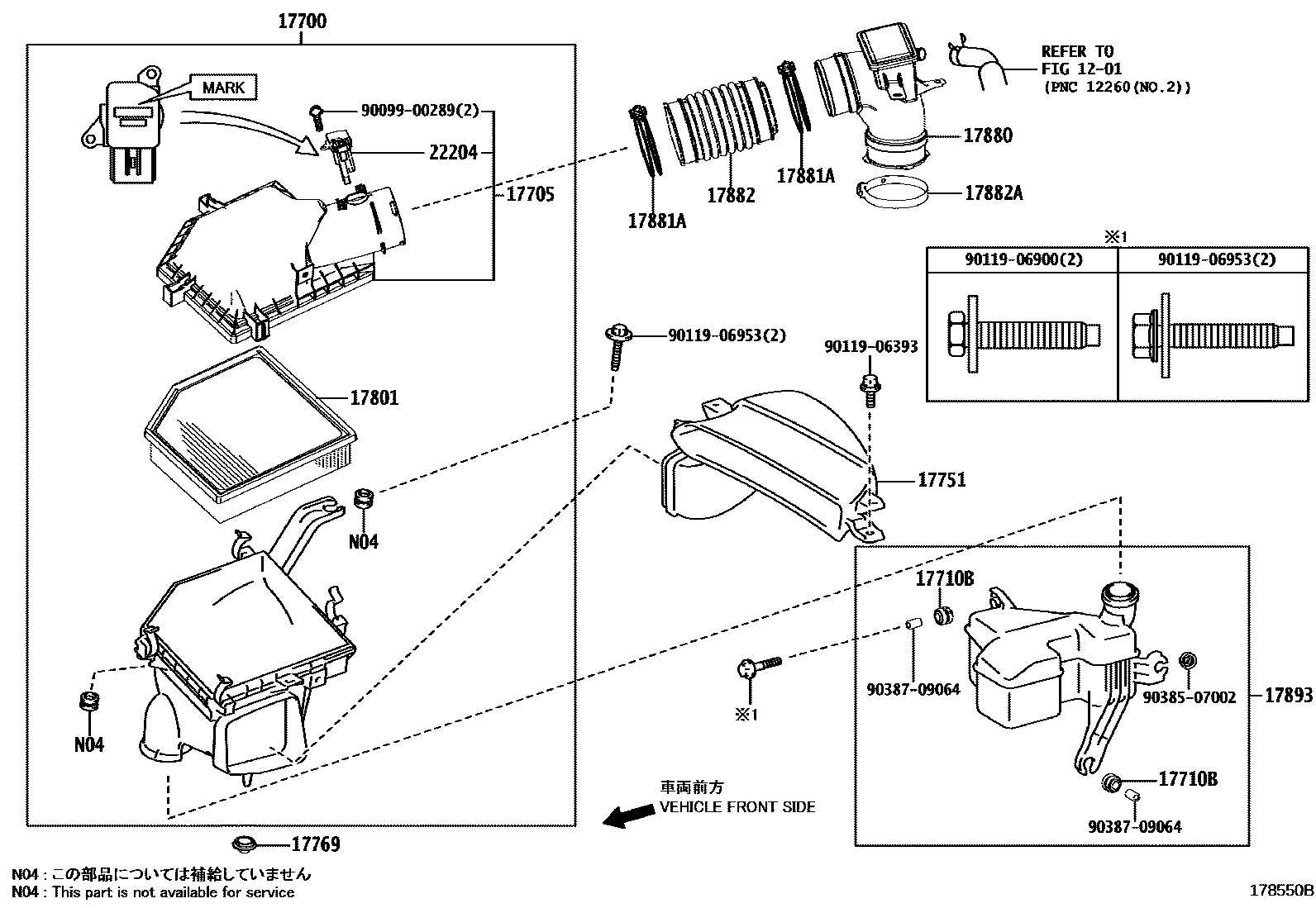 17700

MARK

90099-00289(2)

22204

17705

17801

N04

N04

17769

17881A

17882

17881A

17880

17882A

REFER TO
FIG 12-01
(PNC 12260(NO.2))

※1

| 90119-06900(2) | 90119-06953(2) |
|---|---|
| | |

90119-06953(2)

90119-06393

17751

17710B

90387-09064

※1

90385-07002

17893

17710B

90387-09064

車両前方
VEHICLE FRONT SIDE

N04 : この部品については補給していません
N04 : This part is not available for service

178550B