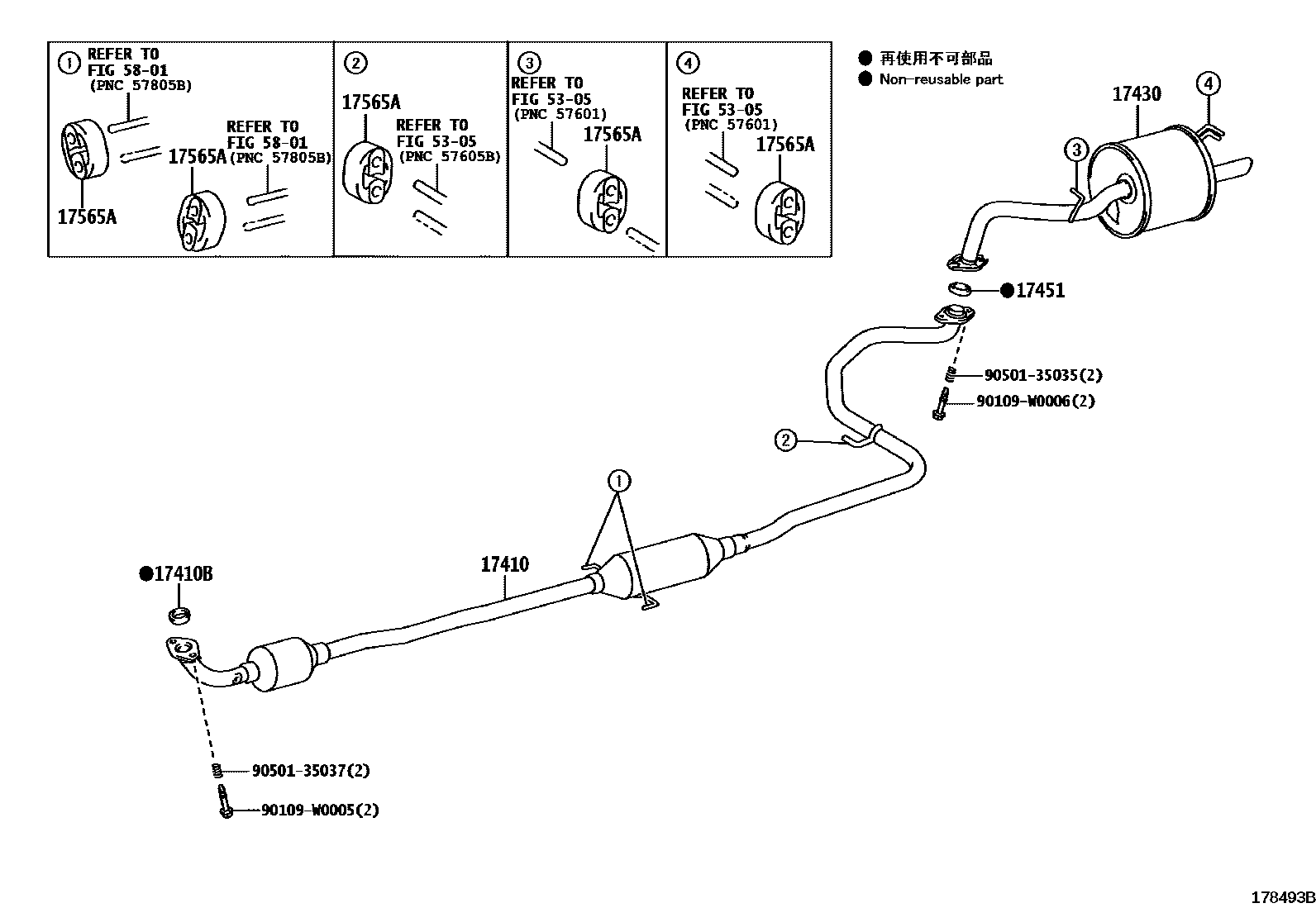 ① REFER TO FIG 58-01 (PNC 57805B)

17565A

17565A

REFER TO FIG 58-01 (PNC 57805B)

② 17565A

REFER TO FIG 53-05 (PNC 57605B)

③ REFER TO FIG 53-05 (PNC 57601)

17565A

④ REFER TO FIG 53-05 (PNC 57601)

17565A

● 再使用不可部品
● Non-reusable part

17430

④

③

●17451

90501-35035(2)

90109-W0006(2)

②

①

17410

●17410B

90501-35037(2)

90109-W0005(2)

178493B