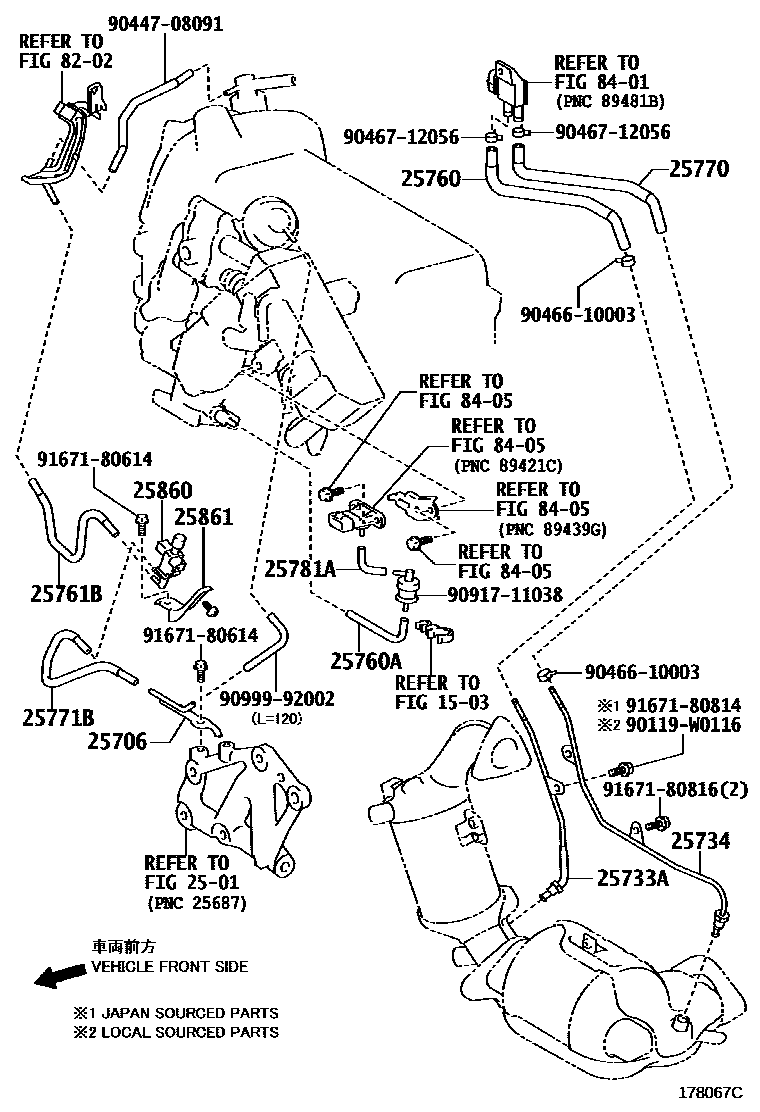 REFER TO
FIG 82-02

90447-08091

REFER TO
FIG 84-01
(PNC 89481B)

90467-12056
90467-12056

25760
25770

90466-10003

REFER TO
FIG 84-05

REFER TO
FIG 84-05
(PNC 89421C)

REFER TO
FIG 84-05
(PNC 89439G)

REFER TO
FIG 84-05

91671-80614
25860
25861

25761B

25781A
90917-11038

91671-80614

25760A

REFER TO
FIG 15-03

25771B

90999-92002
(L=120)

25706

90466-10003

※1 91671-80814
※2 90119-W0116

91671-80816(2)

25734

25733A

REFER TO
FIG 25-01
(PNC 25687)

車両前方
VEHICLE FRONT SIDE

※1 JAPAN SOURCED PARTS
※2 LOCAL SOURCED PARTS

178067C