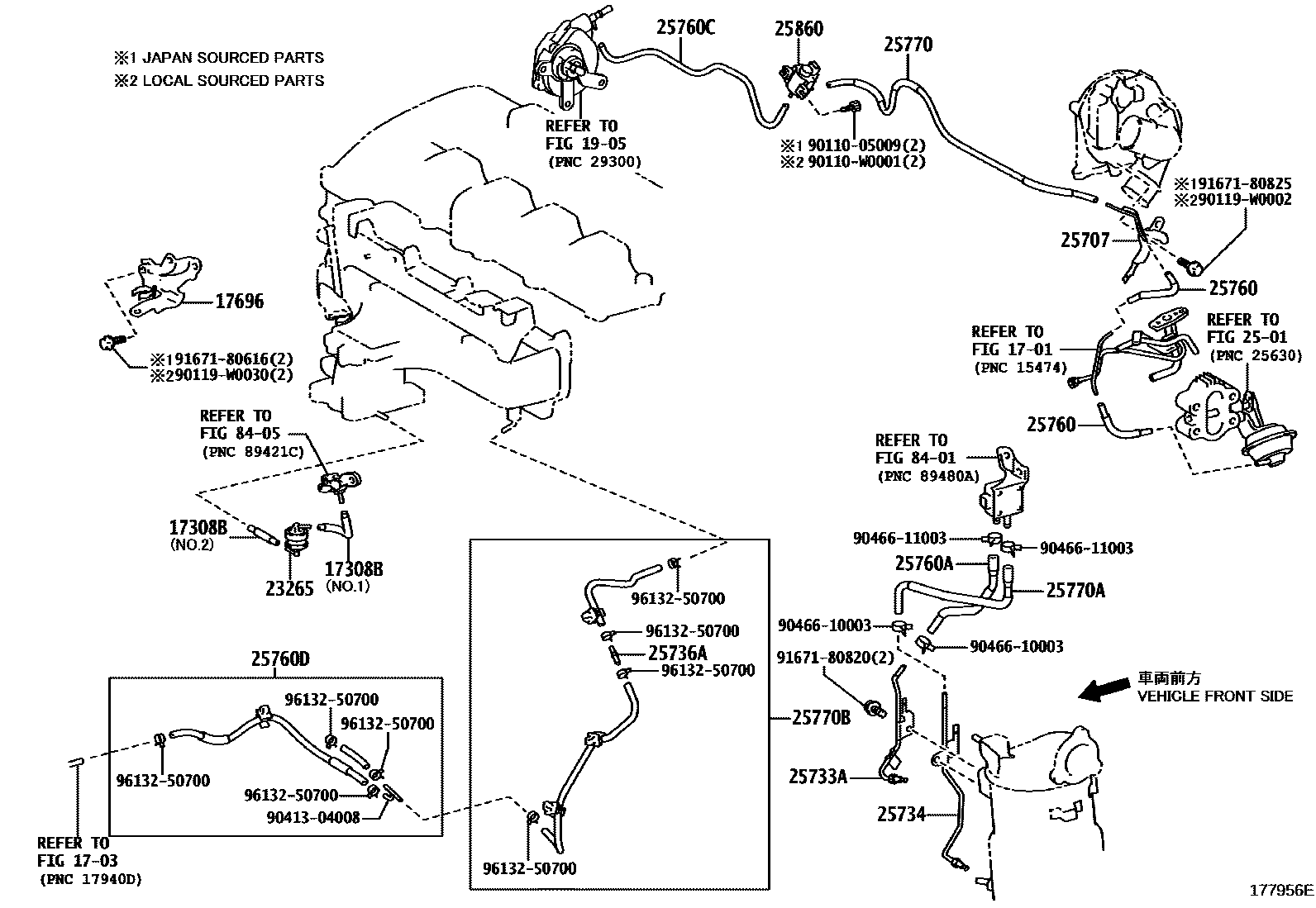 ※1 JAPAN SOURCED PARTS
※2 LOCAL SOURCED PARTS

25760C
25860
25770

REFER TO
FIG 19-05
(PNC 29300)

※1 90110-05009(2)
※2 90110-W0001(2)

※191671-80825
※290119-W0002

25707
25760

17696

※191671-80616(2)
※290119-W0030(2)

REFER TO
FIG 17-01
(PNC 15474)

REFER TO
FIG 25-01
(PNC 25630)

25760

REFER TO
FIG 84-05
(PNC 89421C)

REFER TO
FIG 84-01
(PNC 89480A)

17308B
(NO.2)
23265
17308B
(NO.1)

90466-11003
90466-11003
25760A
25770A

96132-50700
96132-50700
25736A
96132-50700

90466-10003
90466-10003
91671-80820(2)

車両前方
VEHICLE FRONT SIDE

25760D
96132-50700
96132-50700
96132-50700
96132-50700
90413-04008

25770B
25733A
25734

REFER TO
FIG 17-03
(PNC 17940D)

96132-50700

177956E