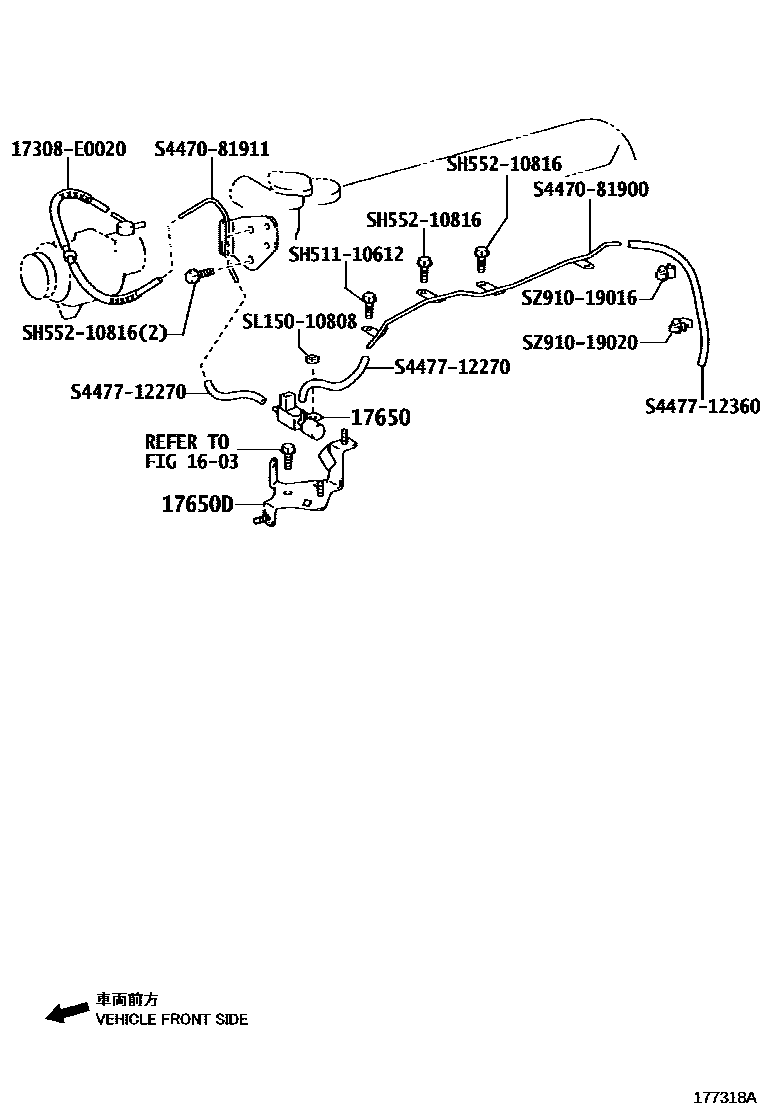 17308-E0020
S4470-81911
SH552-10816
S4470-81900
SH552-10816
SH511-10612
SZ910-19016
SH552-10816(2)
SL150-10808
SZ910-19020
S4477-12270
S4477-12270
S4477-12360
17650
REFER TO
FIG 16-03
17650D

車両前方
VEHICLE FRONT SIDE

177318A