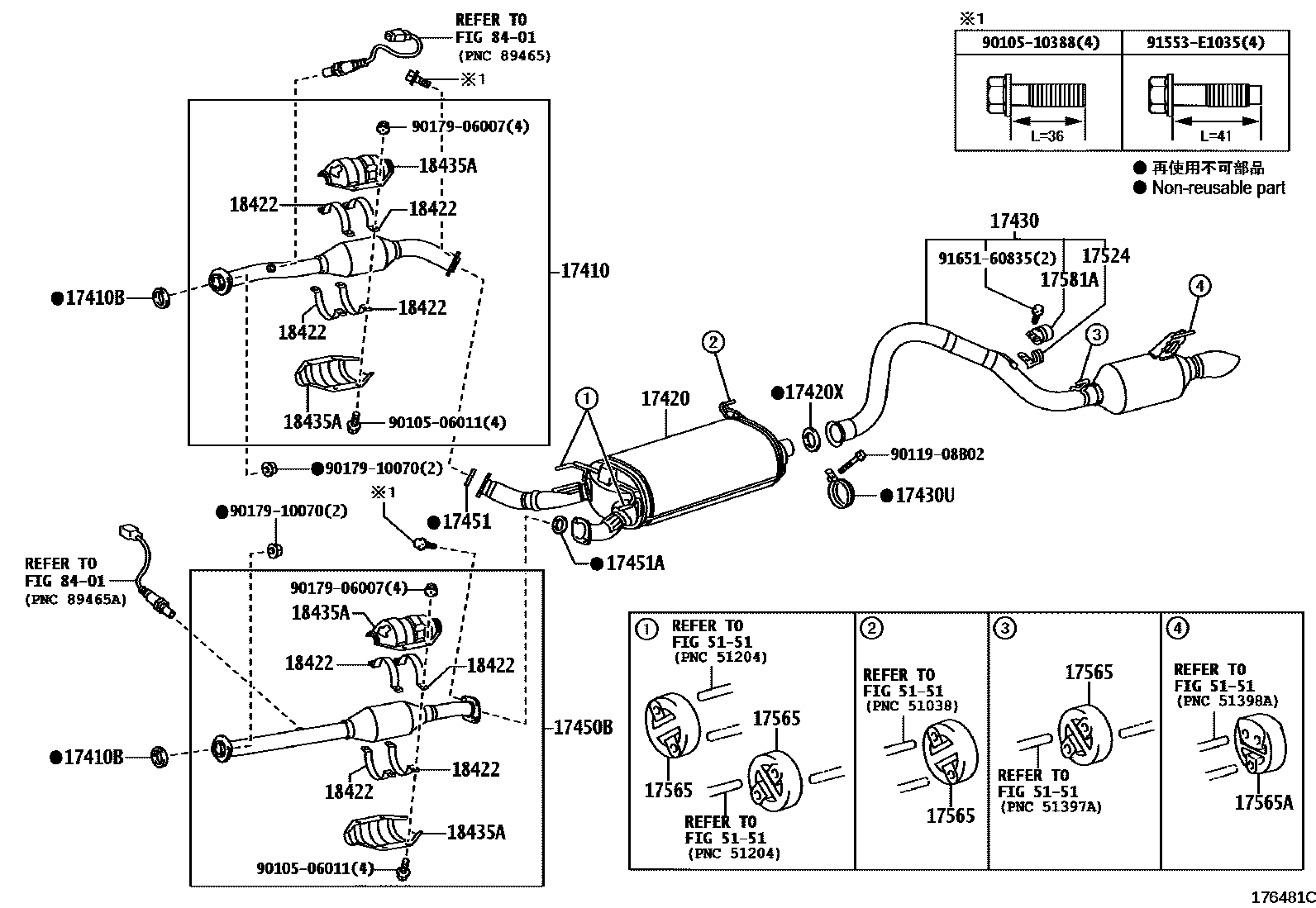 REFER TO
FIG 84-01
(PNC 89465)

※1

90179-06007(4)
18435A
18422
18422
17410
●17410B
18422
18422
18435A
90105-06011(4)
●90179-10070(2)

※1

| 90105-10388(4) | 91553-E1035(4) |
|---|---|
| L=36 | L=41 |

● 再使用不可部品
● Non-reusable part

17430
91651-60835(2)
17524
17581A
4
3
2
1
17420
●17420X
90119-08B02
●17430U
●17451
●17451A

●90179-10070(2)
※1

REFER TO
FIG 84-01
(PNC 89465A)

90179-06007(4)
18435A
18422
18422
17450B
●17410B
18422
18422
18435A
90105-06011(4)

1 REFER TO
FIG 51-51
(PNC 51204)
17565
17565
REFER TO
FIG 51-51
(PNC 51204)

2 REFER TO
FIG 51-51
(PNC 51038)
17565

3 17565
REFER TO
FIG 51-51
(PNC 51397A)

4 REFER TO
FIG 51-51
(PNC 51398A)
17565A

176481C