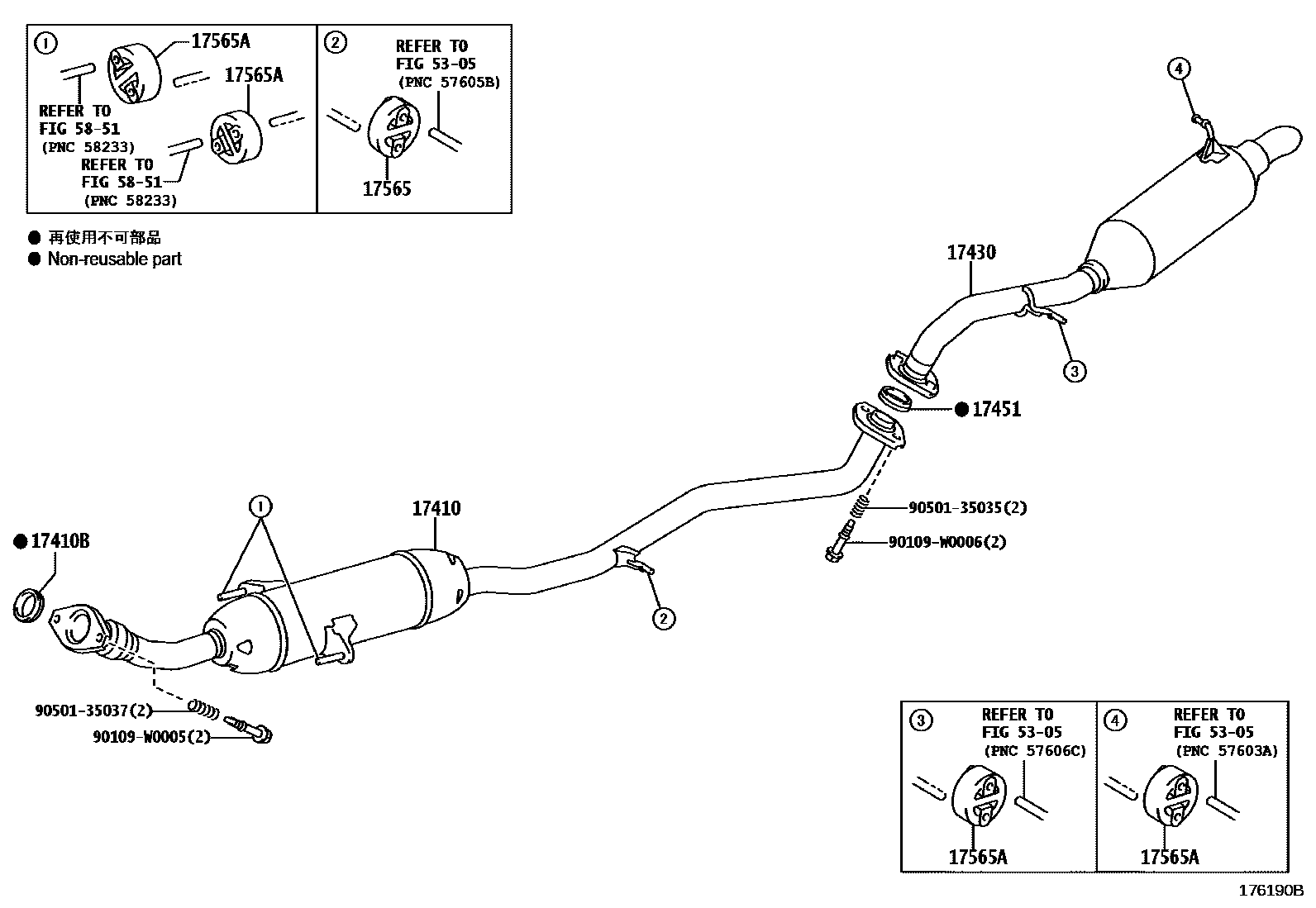 ①
17565A
17565A
REFER TO
FIG 58-51
(PNC 58233)
REFER TO
FIG 58-51
(PNC 58233)

②
REFER TO
FIG 53-05
(PNC 57605B)
17565

● 再使用不可部品
● Non-reusable part

④
17430
③
● 17451
90501-35035(2)
90109-W0006(2)
①
17410
● 17410B
②
90501-35037(2)
90109-W0005(2)

③
REFER TO
FIG 53-05
(PNC 57606C)
17565A

④
REFER TO
FIG 53-05
(PNC 57603A)
17565A

176190B