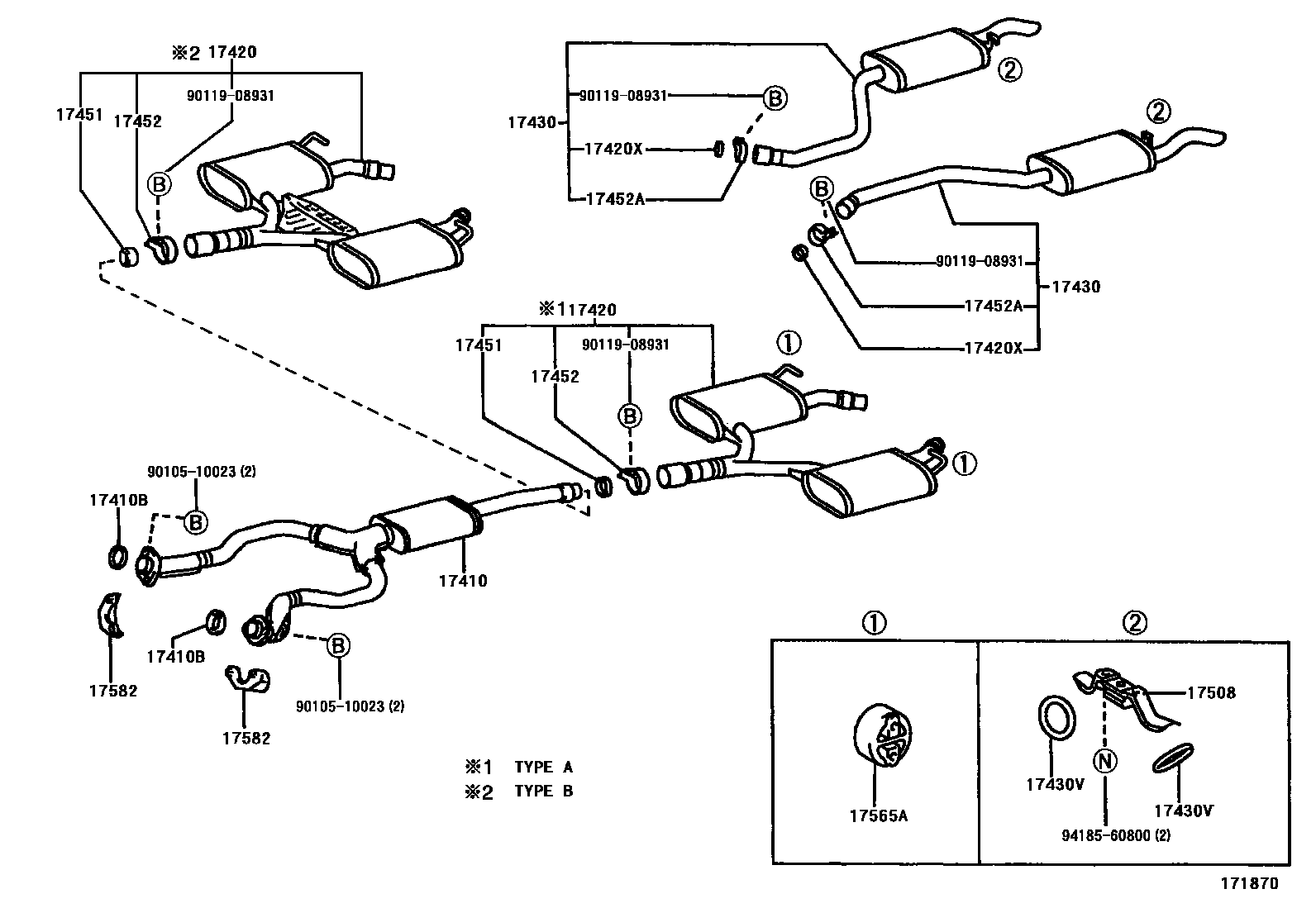 ※2 17420
90119-08931
17451
17452
B

17430
90119-08931
B
17420X
17452A
②
②
B
90119-08931
17452A
17430
17420X

※1 17420
17451
90119-08931
17452
B
①
①

90105-10023 (2)
17410B
B
17410
17410B
B
17582
90105-10023 (2)
17582

※1 TYPE A
※2 TYPE B

①
17565A

②
17508
17430V
N
17430V
94185-60800 (2)

171870