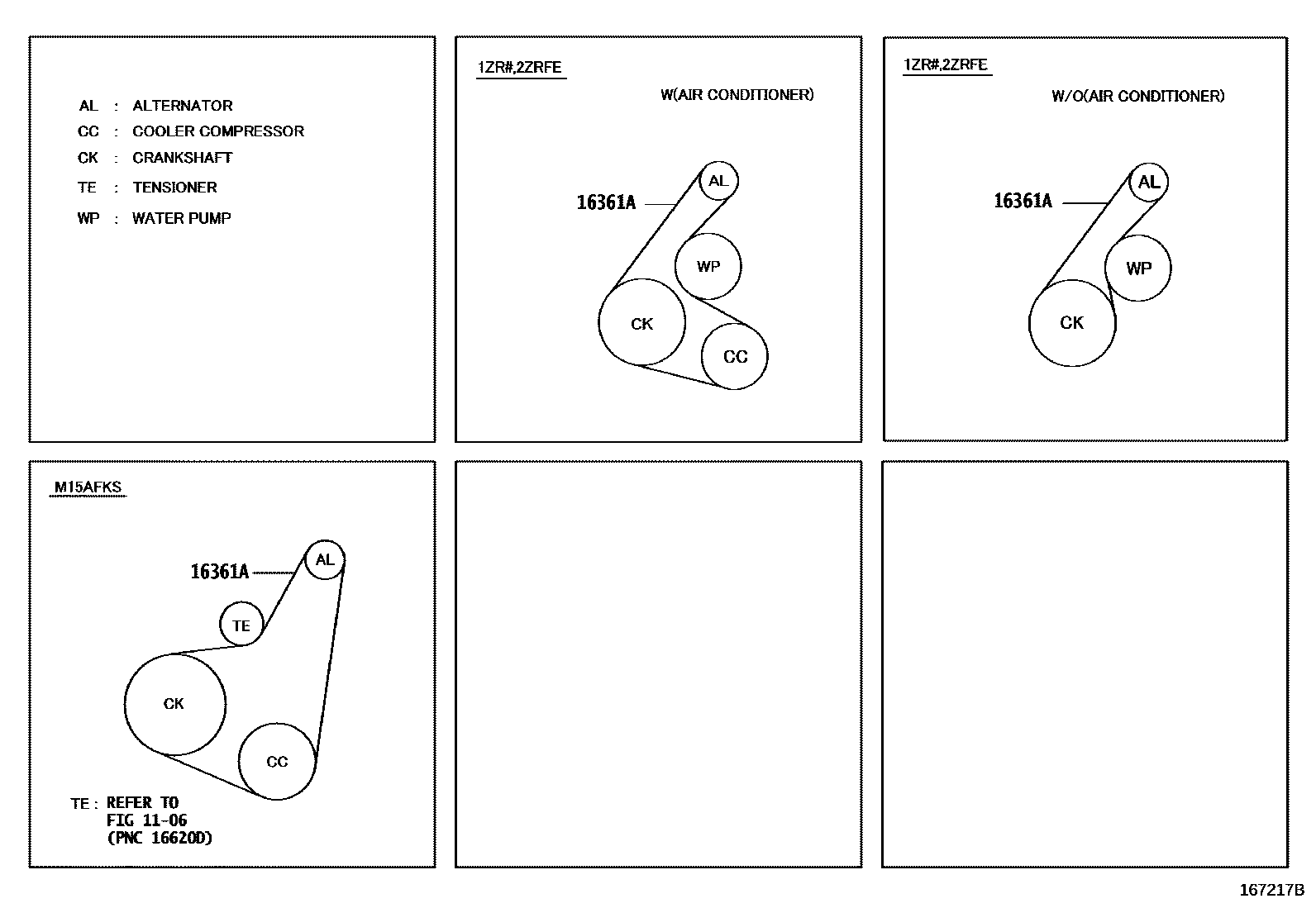 AL : ALTERNATOR
CC : COOLER COMPRESSOR
CK : CRANKSHAFT
TE : TENSIONER
WP : WATER PUMP

1ZR#,2ZRFE

W(AIR CONDITIONER)

16361A

AL

WP

CK

CC

1ZR#,2ZRFE

W/O(AIR CONDITIONER)

16361A

AL

WP

CK

M15AFKS

16361A

AL

TE

CK

CC

TE : REFER TO
FIG 11-06
(PNC 16620D)

167217B