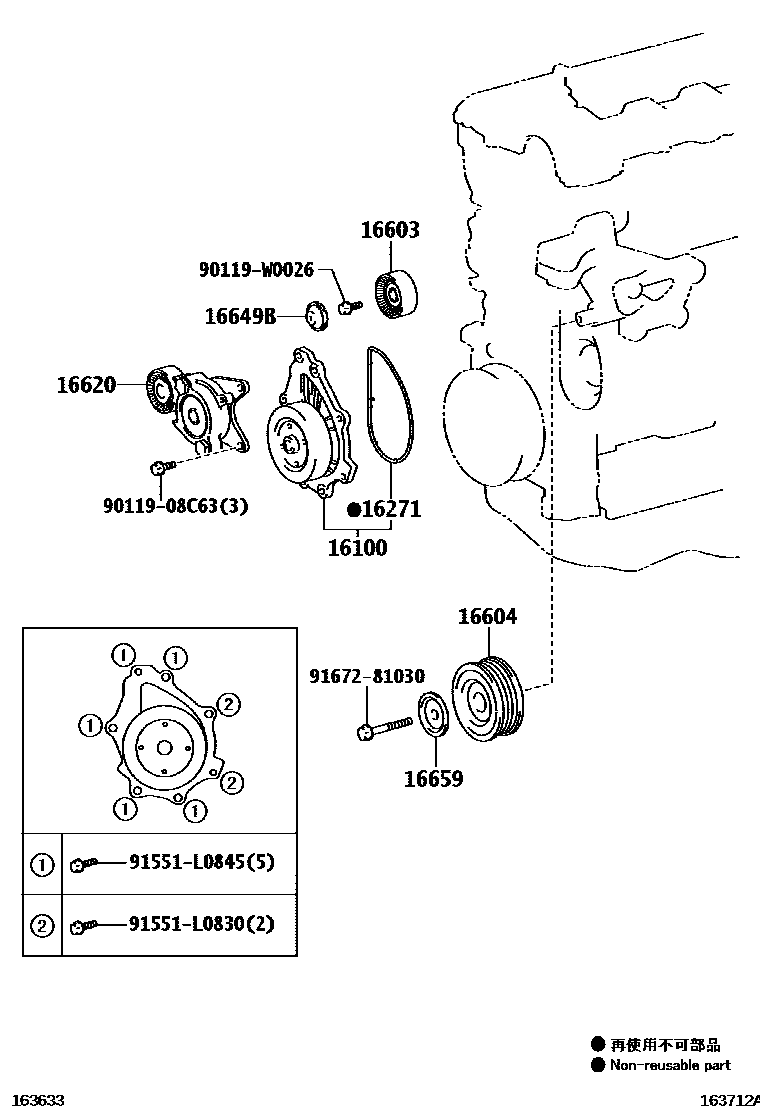 16603
90119-W0026
16649B
16620
90119-08C63(3)
●16271
16100
16604
91672-81030
16659

①
①
②
①
②
①
①

| ① | 91551-L0845(5) |
|---|---|
| ② | 91551-L0830(2) |

● 再使用不可部品
● Non-reusable part

163633
163712A