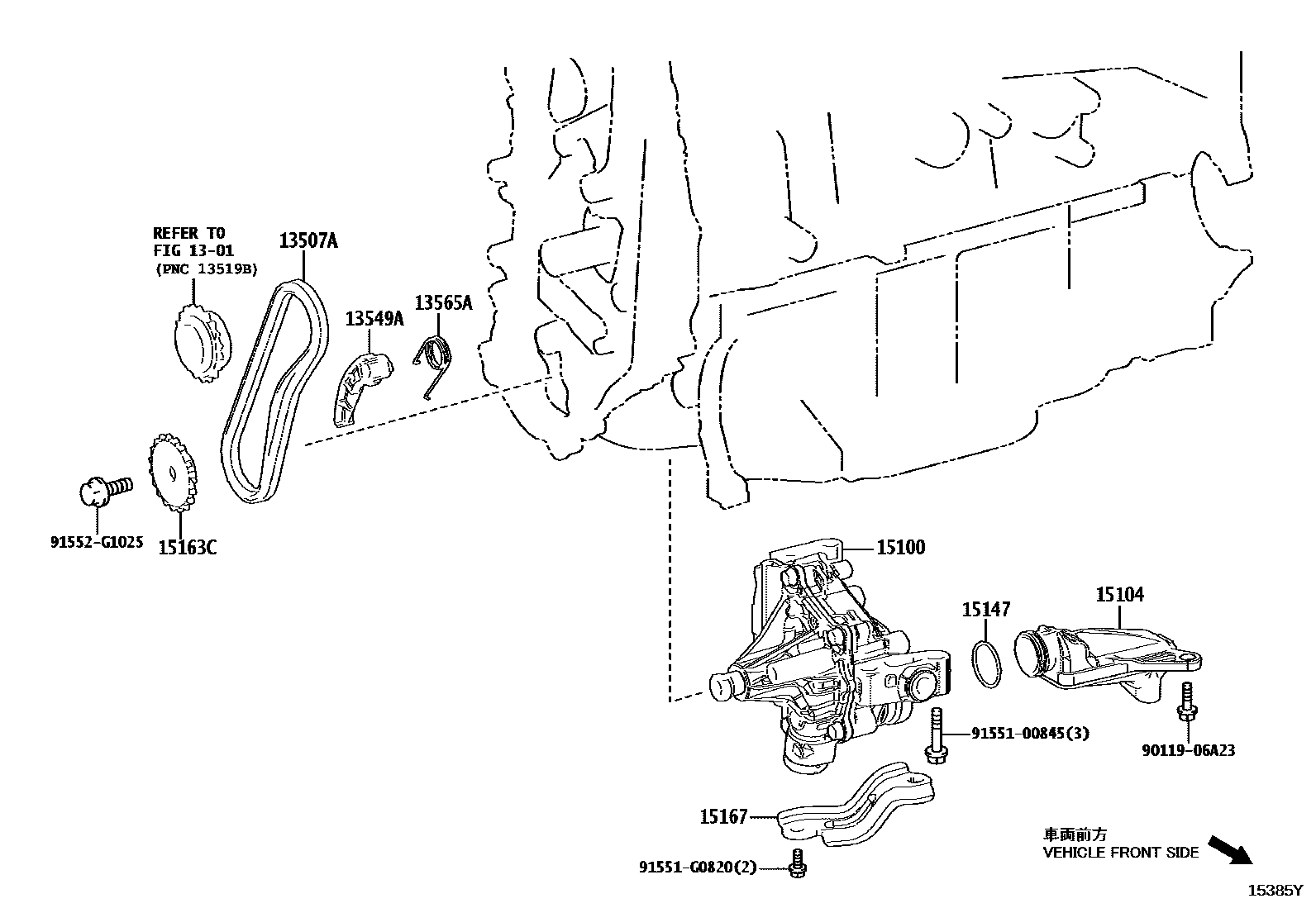 REFER TO
FIG 13-01
(PNC 13519B)

13507A

13549A

13565A

91552-G1025

15163C

15100

15147

15104

91551-00845(3)

90119-06A23

15167

91551-G0820(2)

車両前方
VEHICLE FRONT SIDE

15385Y