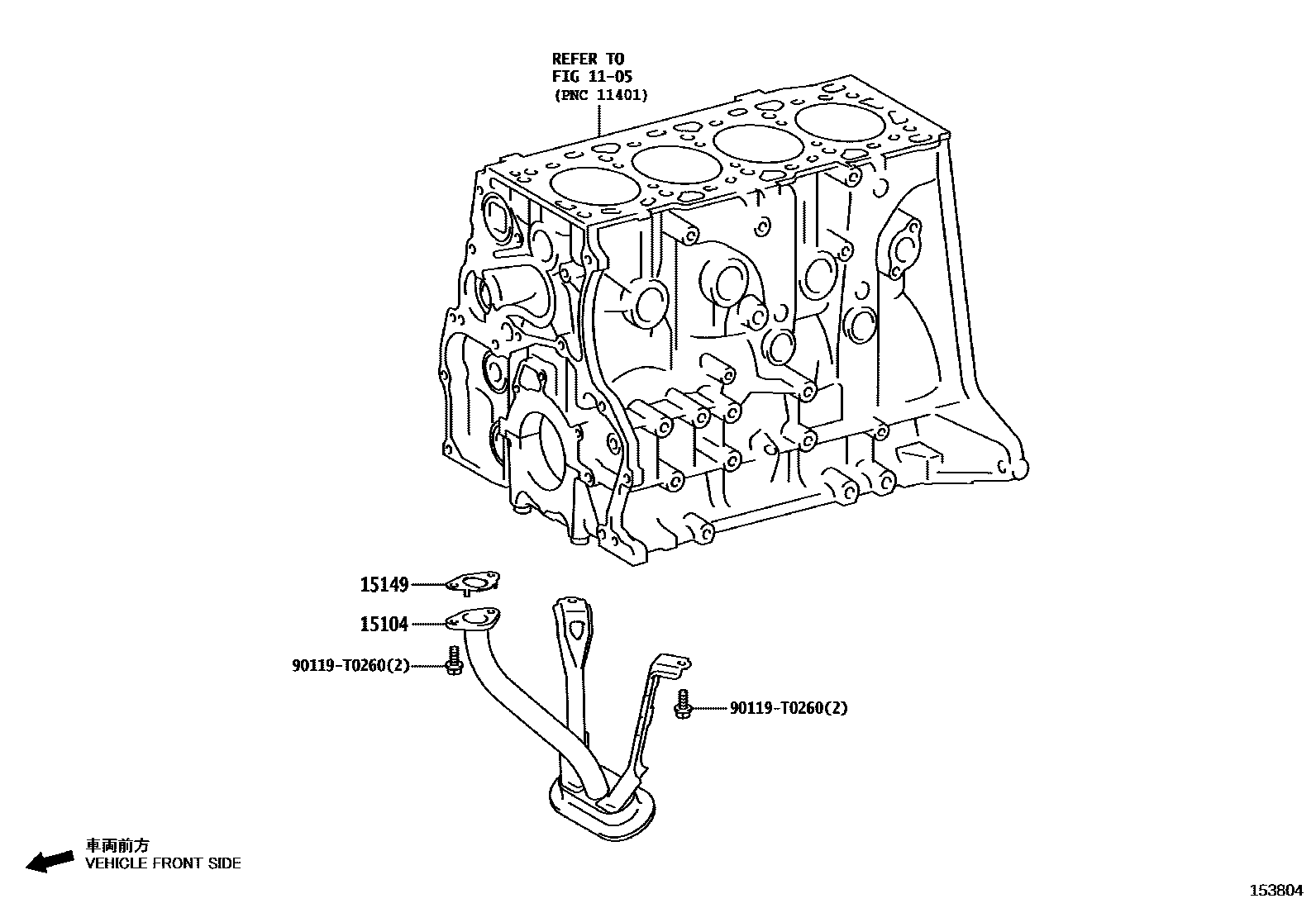 REFER TO
FIG 11-05
(PNC 11401)

15149

15104

90119-T0260(2)

90119-T0260(2)

車両前方
VEHICLE FRONT SIDE

153804