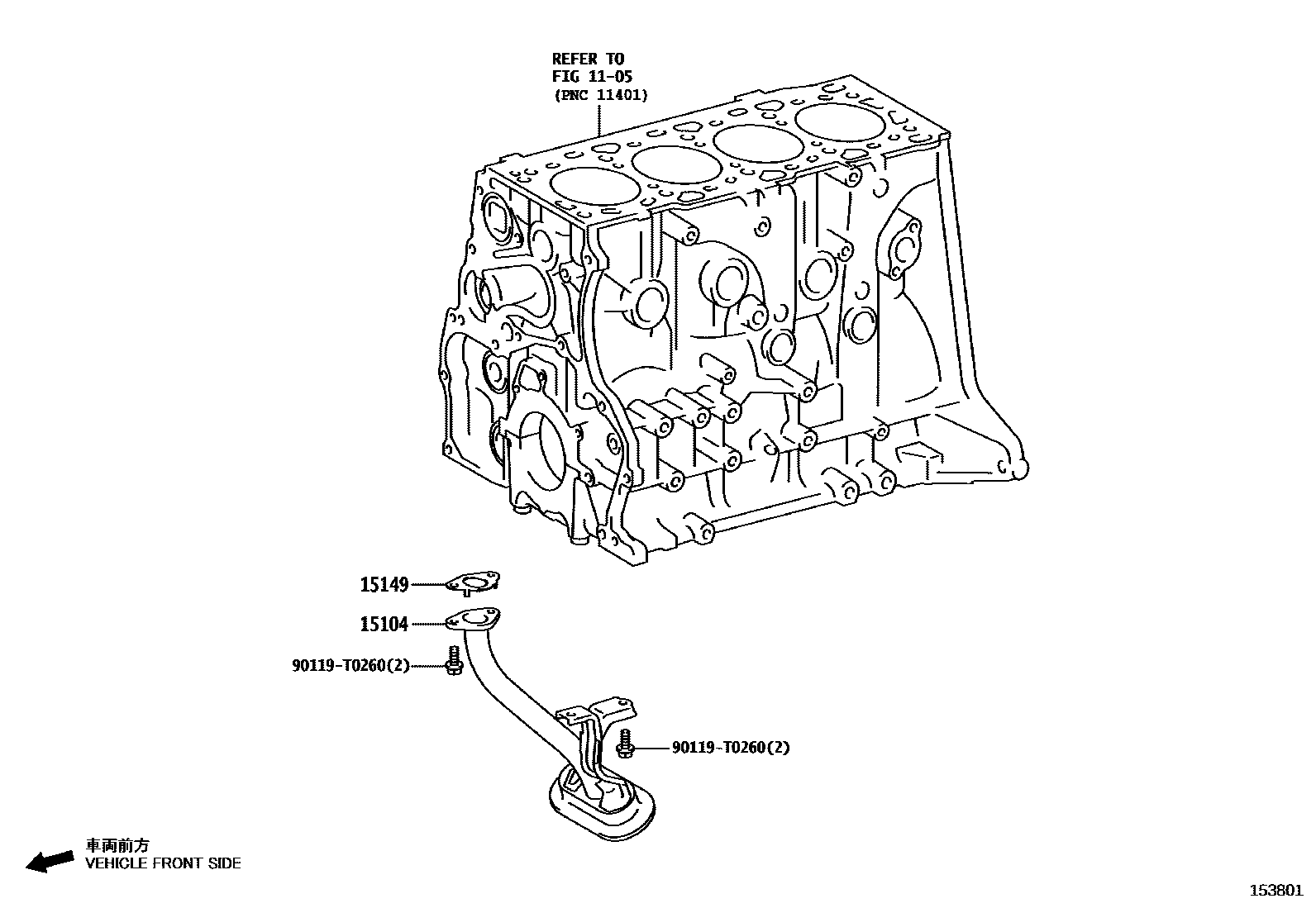 REFER TO
FIG 11-05
(PNC 11401)

15149

15104

90119-T0260(2)

90119-T0260(2)

車両前方
VEHICLE FRONT SIDE

153801