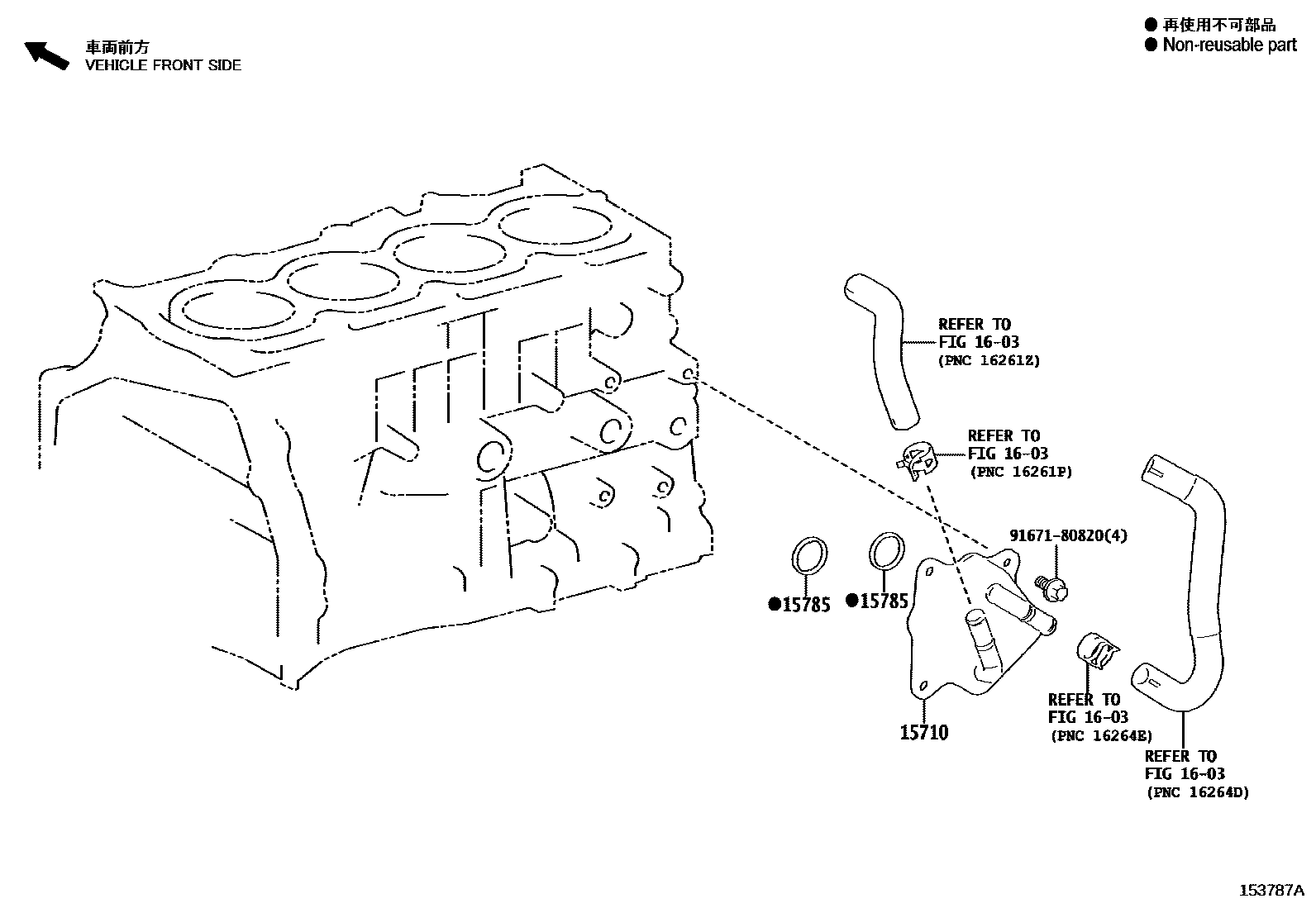 車両前方
VEHICLE FRONT SIDE

● 再使用不可部品
● Non-reusable part

REFER TO
FIG 16-03
(PNC 16261Z)

REFER TO
FIG 16-03
(PNC 16261P)

91671-80820(4)

●15785

●15785

15710

REFER TO
FIG 16-03
(PNC 16264E)

REFER TO
FIG 16-03
(PNC 16264D)

153787A