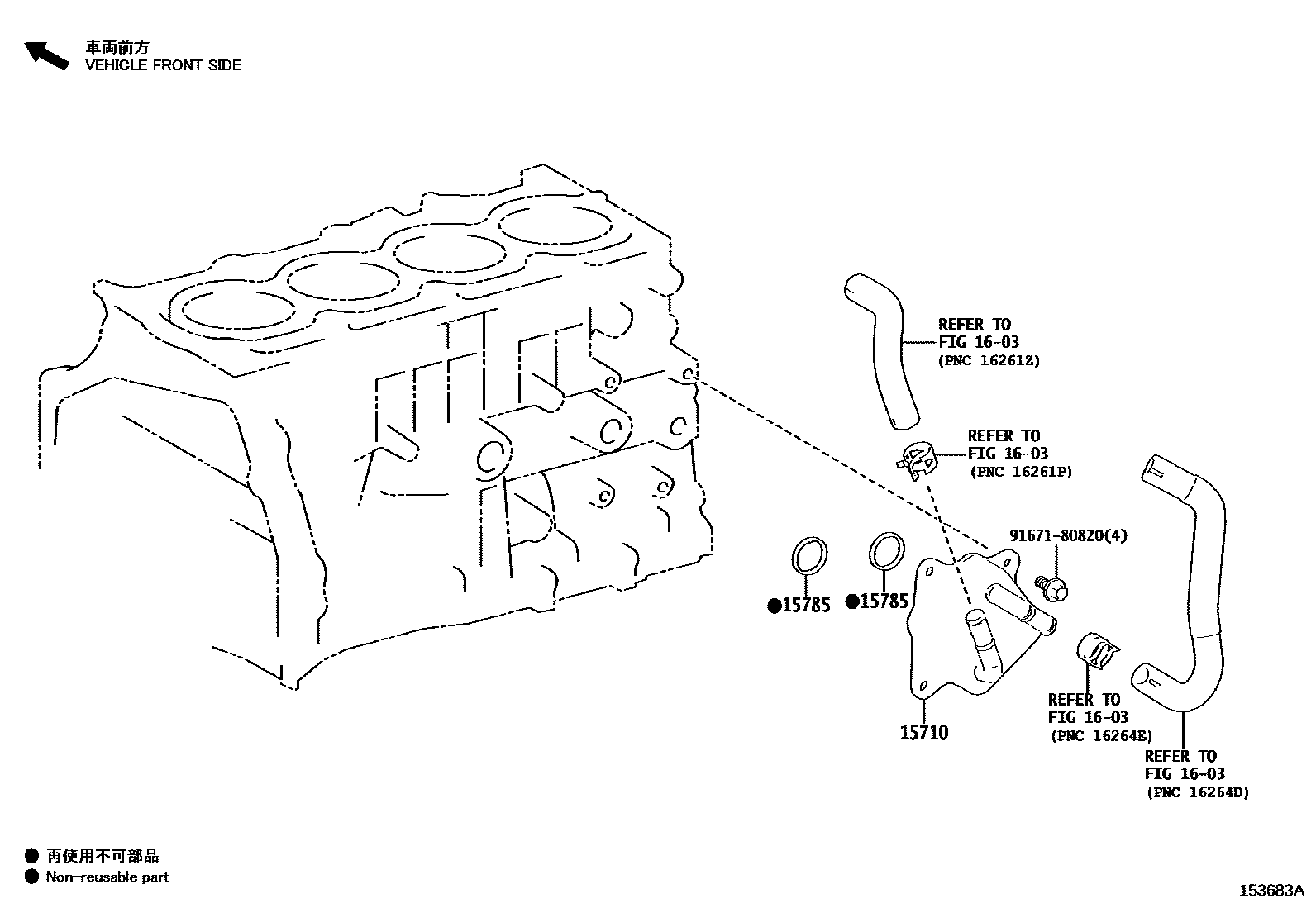 車両前方
VEHICLE FRONT SIDE

REFER TO
FIG 16-03
(PNC 16261Z)

REFER TO
FIG 16-03
(PNC 16261P)

91671-80820(4)

●15785

●15785

15710

REFER TO
FIG 16-03
(PNC 16264E)

REFER TO
FIG 16-03
(PNC 16264D)

● 再使用不可部品
● Non-reusable part

153683A