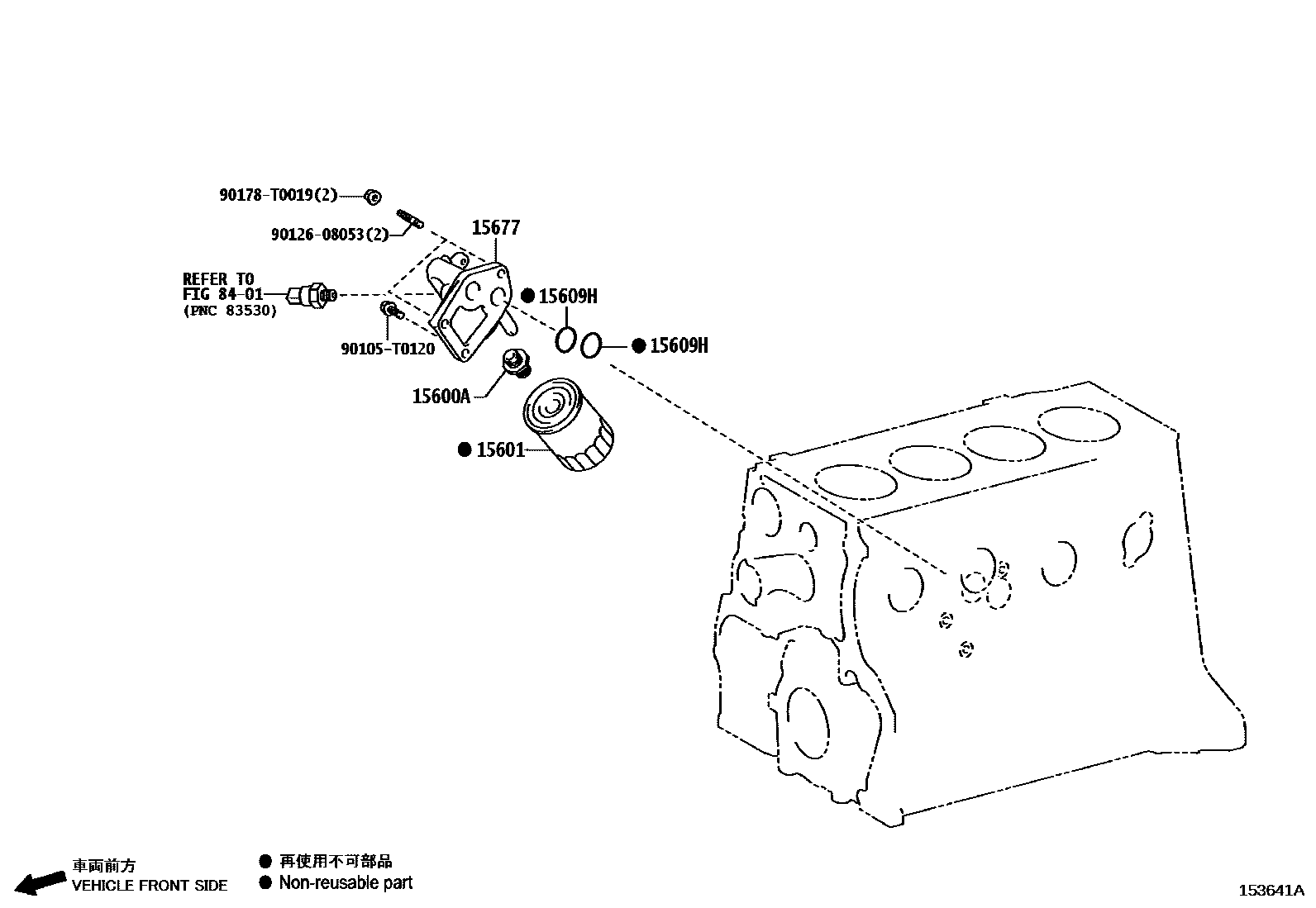 90178-T0019(2)

90126-08053(2)

15677

REFER TO
FIG 84-01
(PNC 83530)

● 15609H

90105-T0120

● 15609H

15600A

● 15601

車両前方
VEHICLE FRONT SIDE

● 再使用不可部品
● Non-reusable part

153641A