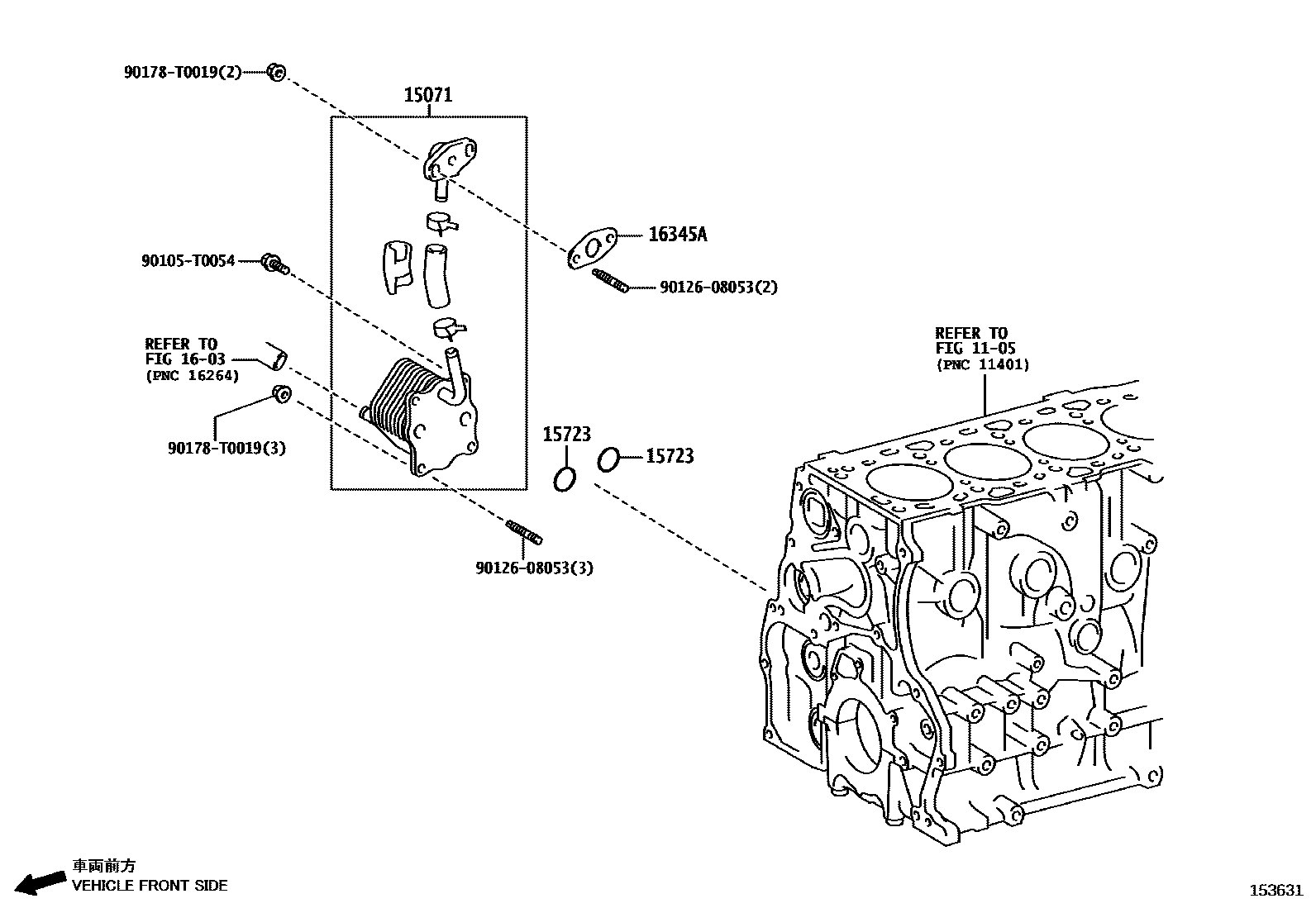 90178-T0019(2)

15071

16345A

90105-T0054

90126-08053(2)

REFER TO
FIG 16-03
(PNC 16264)

REFER TO
FIG 11-05
(PNC 11401)

90178-T0019(3)

15723

15723

90126-08053(3)

車両前方
VEHICLE FRONT SIDE

153631