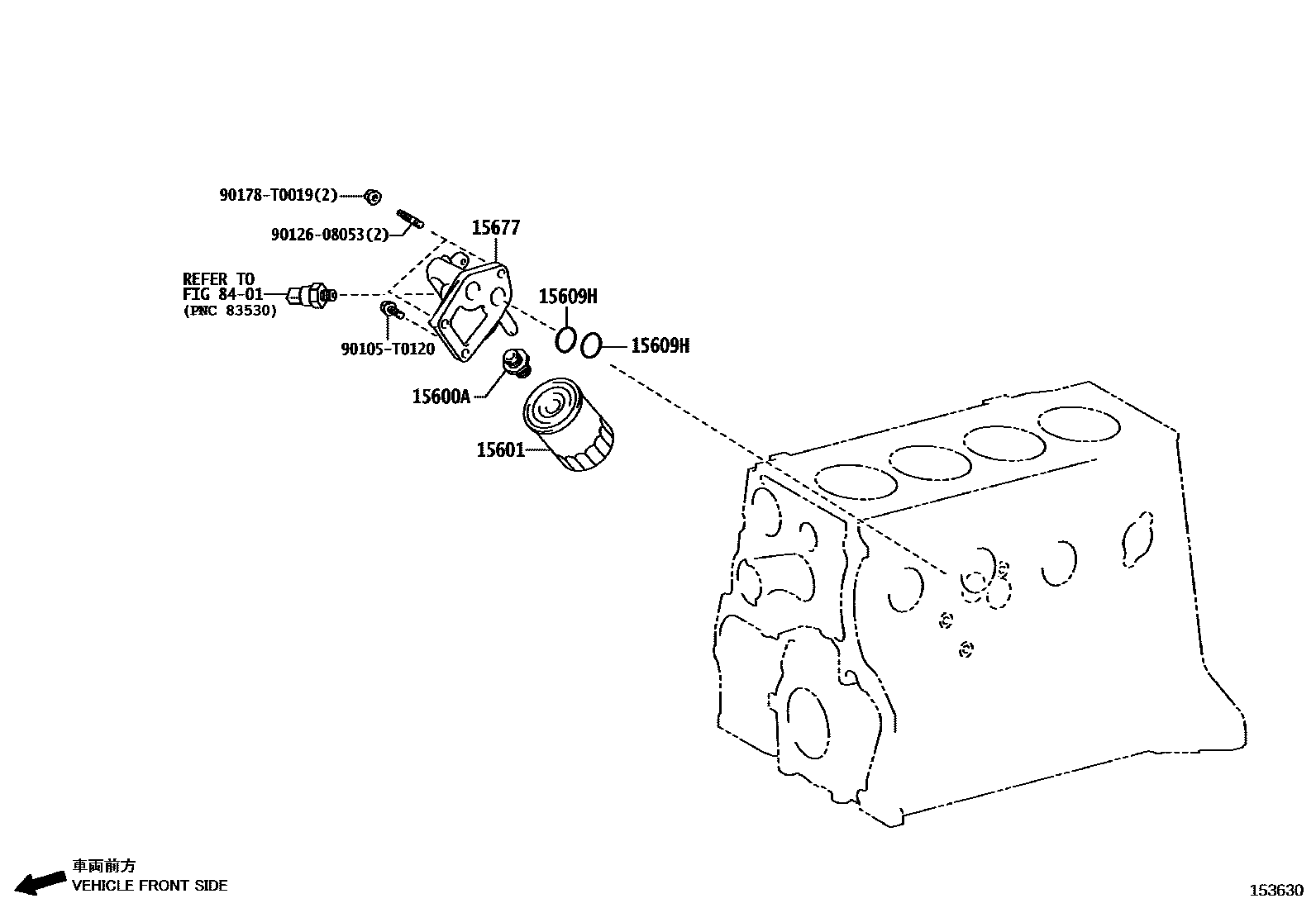 90178-T0019(2)

90126-08053(2)

15677

REFER TO
FIG 84-01
(PNC 83530)

15609H

90105-T0120

15609H

15600A

15601

車両前方
VEHICLE FRONT SIDE

153630