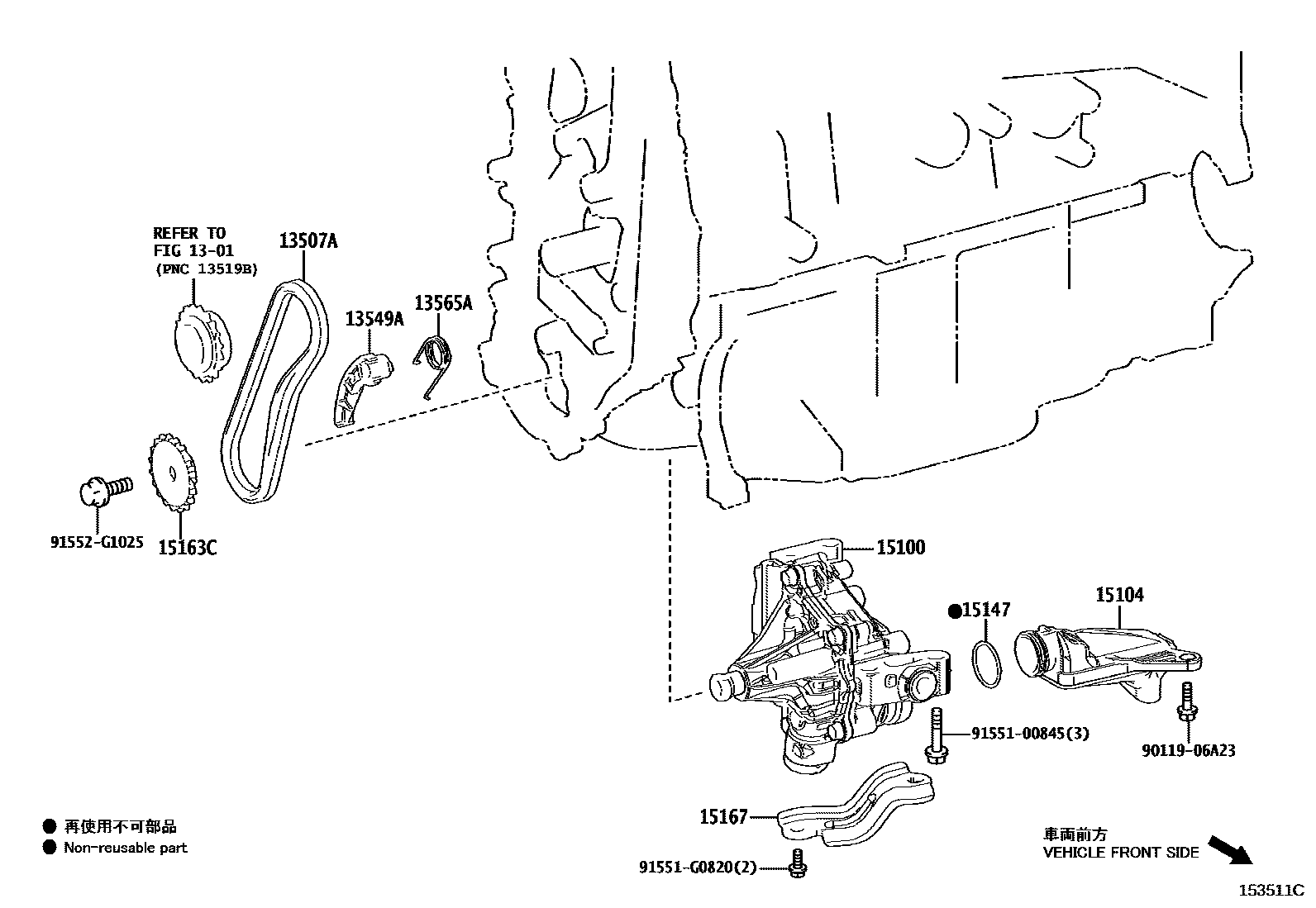 REFER TO
FIG 13-01
(PNC 13519B)

13507A

13549A

13565A

91552-G1025

15163C

15100

●15147

15104

91551-00845(3)

90119-06A23

15167

91551-G0820(2)

● 再使用不可部品
● Non-reusable part

車両前方
VEHICLE FRONT SIDE

153511C