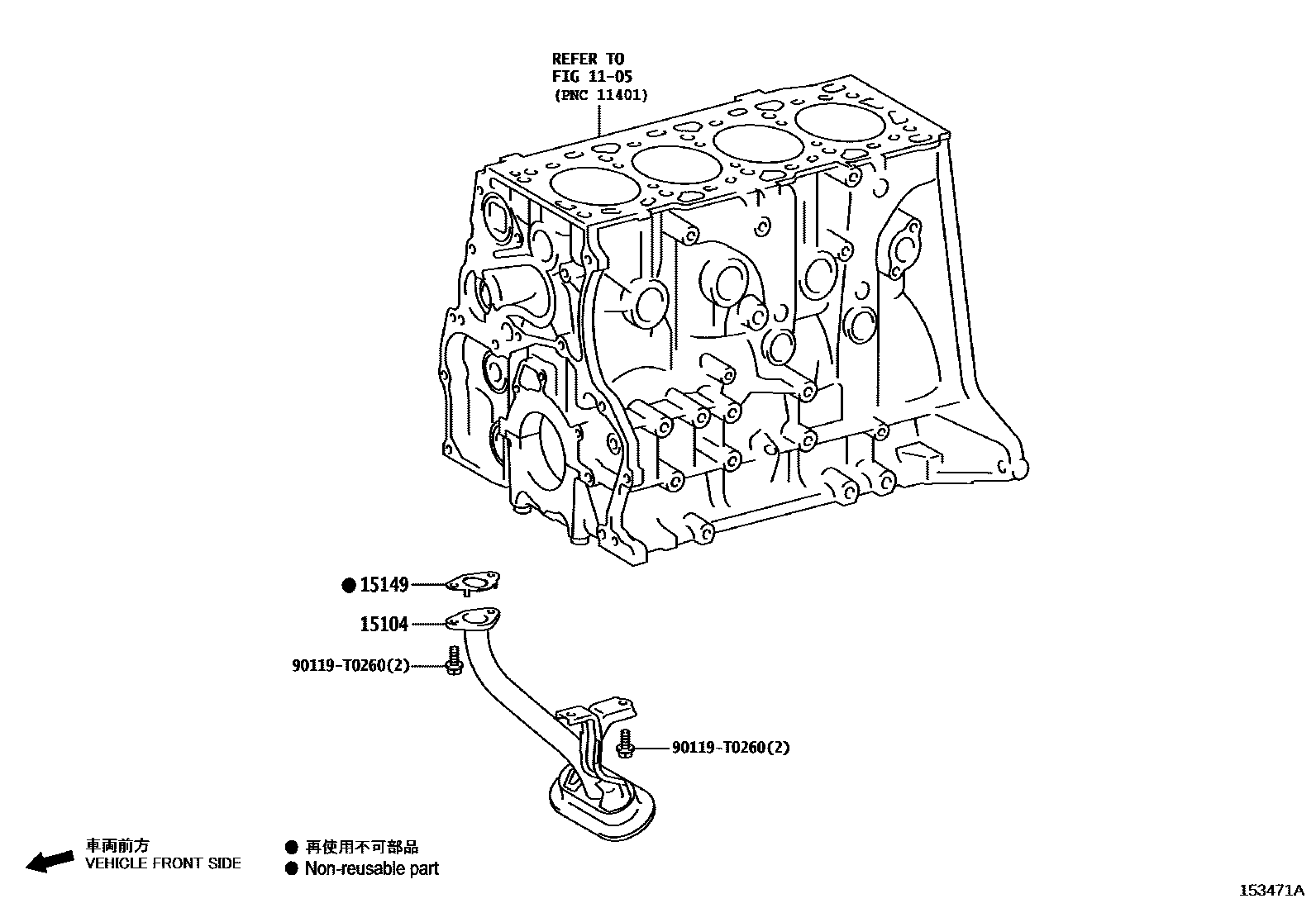 REFER TO
FIG 11-05
(PNC 11401)

● 15149

15104

90119-T0260(2)

90119-T0260(2)

車両前方
VEHICLE FRONT SIDE

● 再使用不可部品
● Non-reusable part

153471A