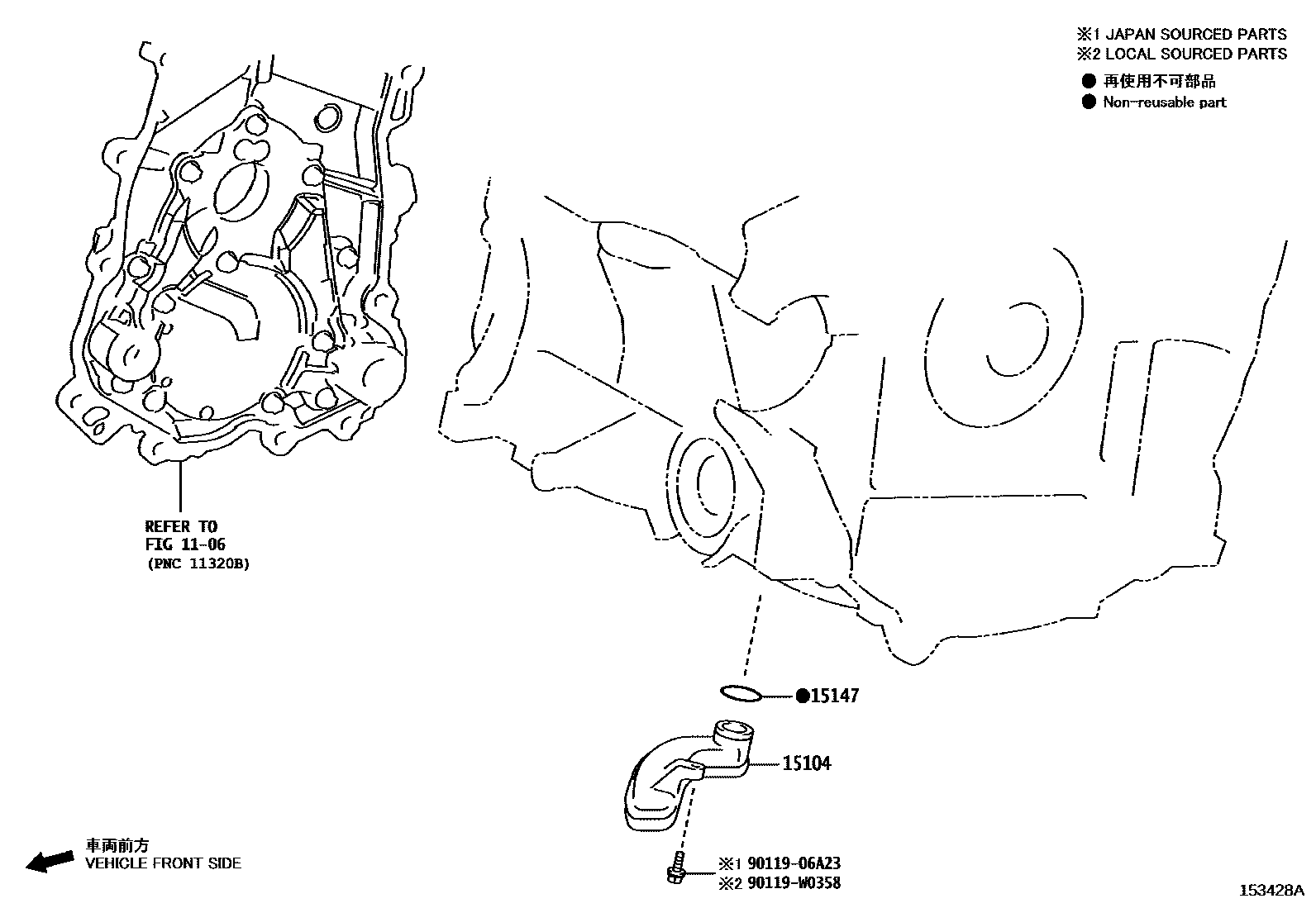 ※1 JAPAN SOURCED PARTS
※2 LOCAL SOURCED PARTS
● 再使用不可部品
● Non-reusable part

REFER TO
FIG 11-06
(PNC 11320B)

●15147

15104

※1 90119-06A23
※2 90119-W0358

車両前方
VEHICLE FRONT SIDE

153428A