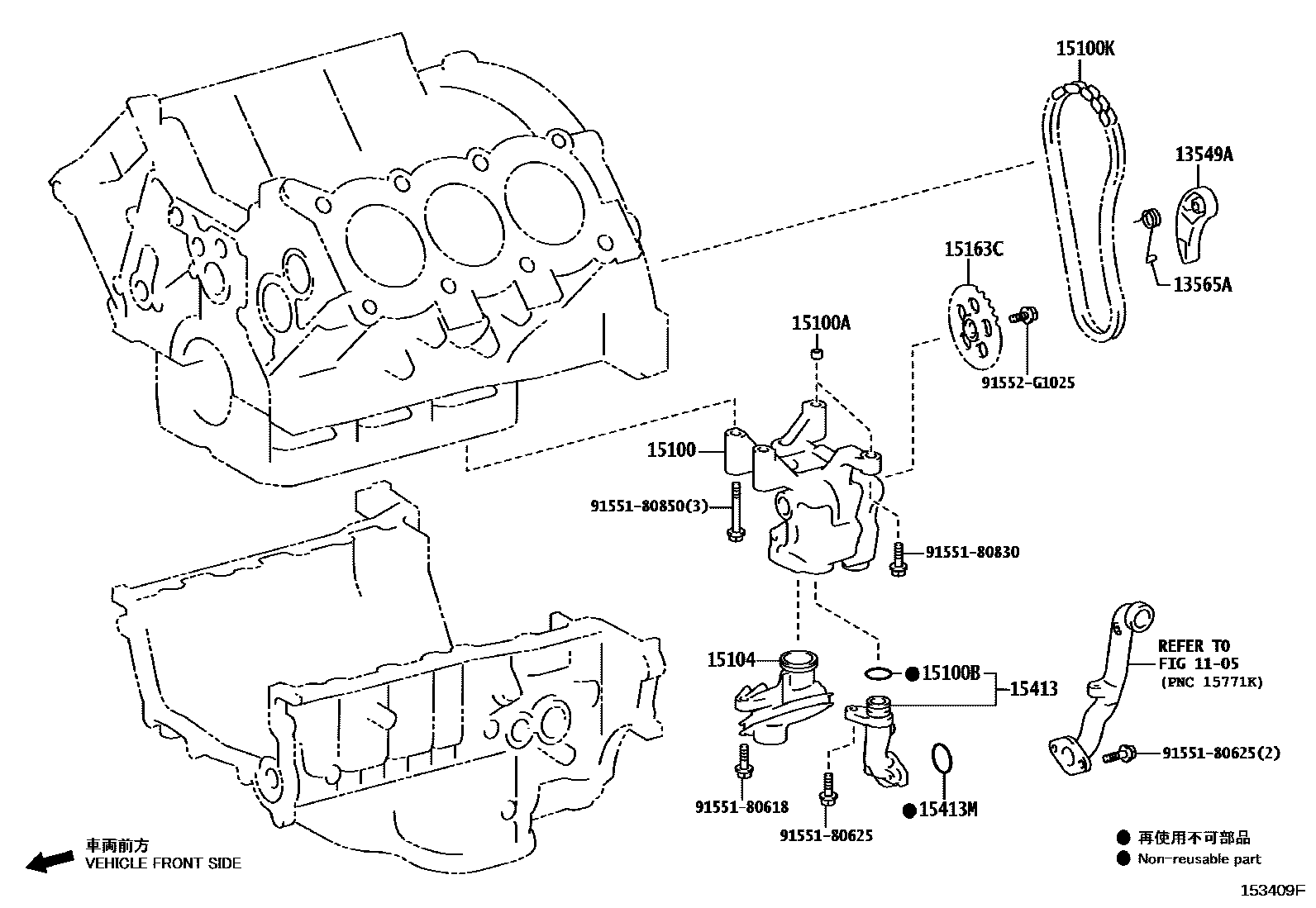 15100K

13549A

13565A

15163C

15100A

91552-G1025

15100

91551-80850(3)

91551-80830

15104

15100B

15413

REFER TO
FIG 11-05
(PNC 15771K)

91551-80625(2)

91551-80618

91551-80625

15413M

車両前方
VEHICLE FRONT SIDE

再使用不可部品
Non-reusable part

153409F