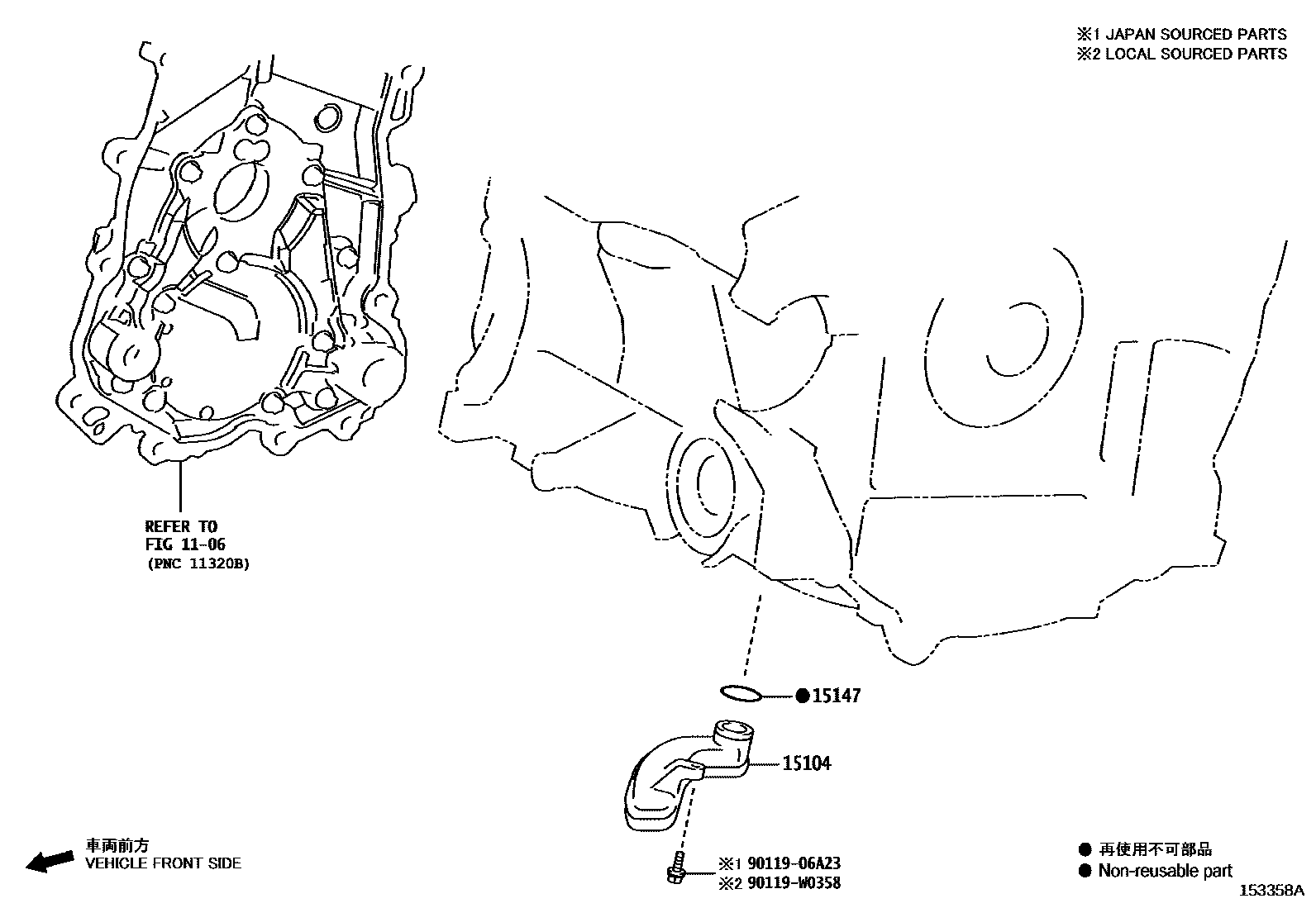 ※1 JAPAN SOURCED PARTS
※2 LOCAL SOURCED PARTS

REFER TO
FIG 11-06
(PNC 11320B)

● 15147

15104

※1 90119-06A23
※2 90119-W0358

車両前方
VEHICLE FRONT SIDE

● 再使用不可部品
● Non-reusable part

153358A